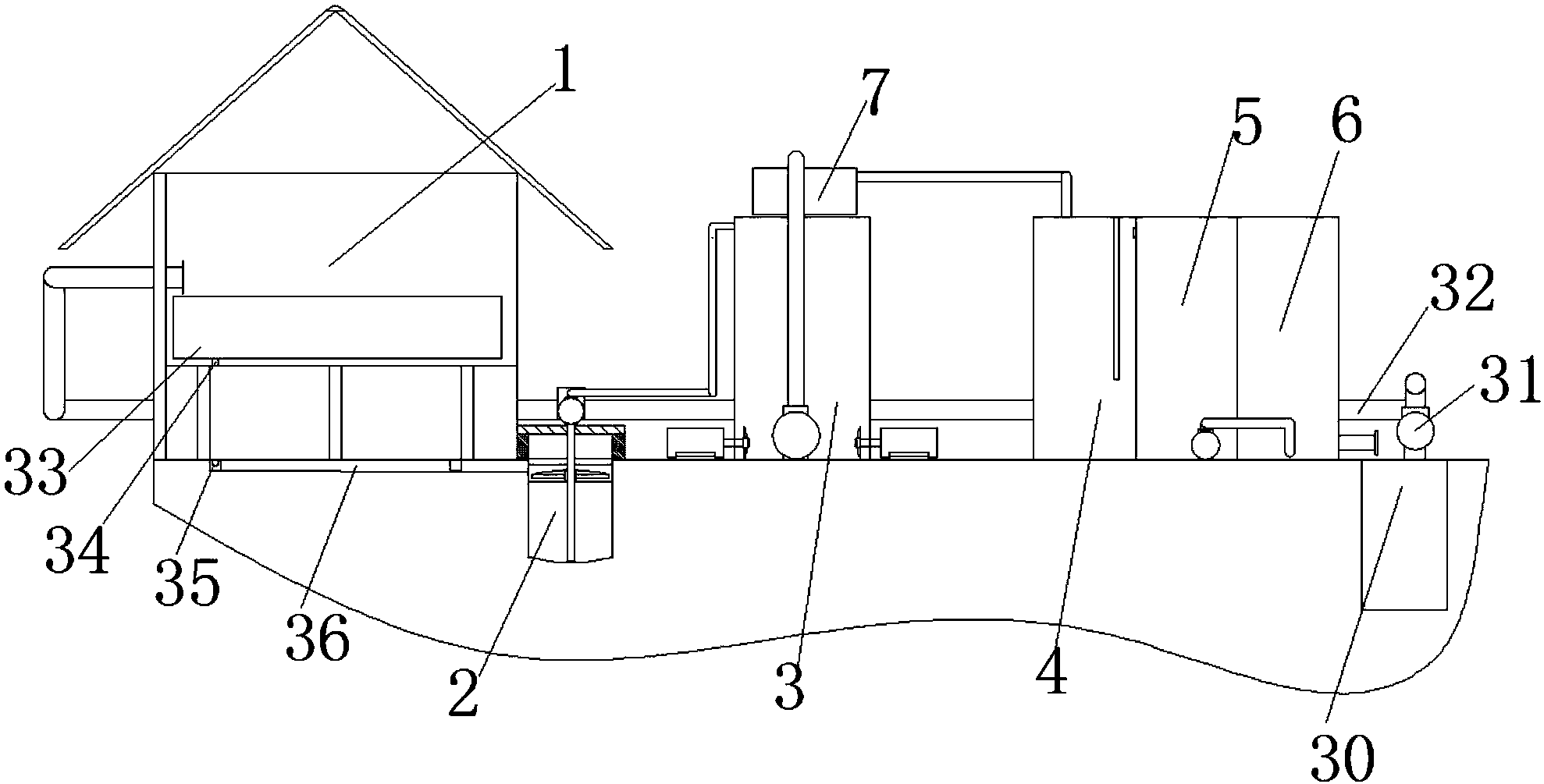 1
7
5
6
32
31
33
34
35
36
2
3
4
30