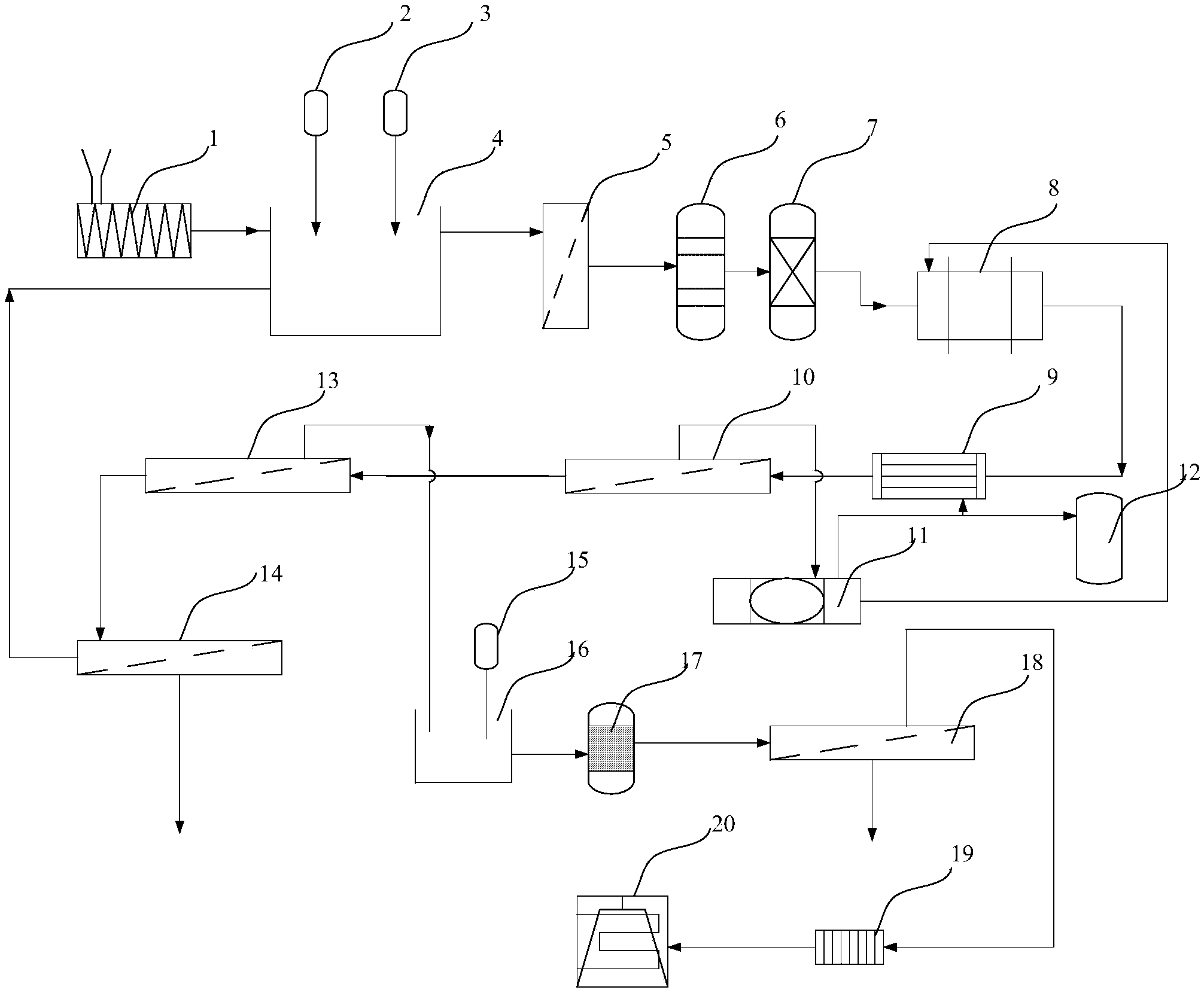 2
3
1
4
5
6
7
8
13
10
9
12
11
15
14
16
17
18
20
19