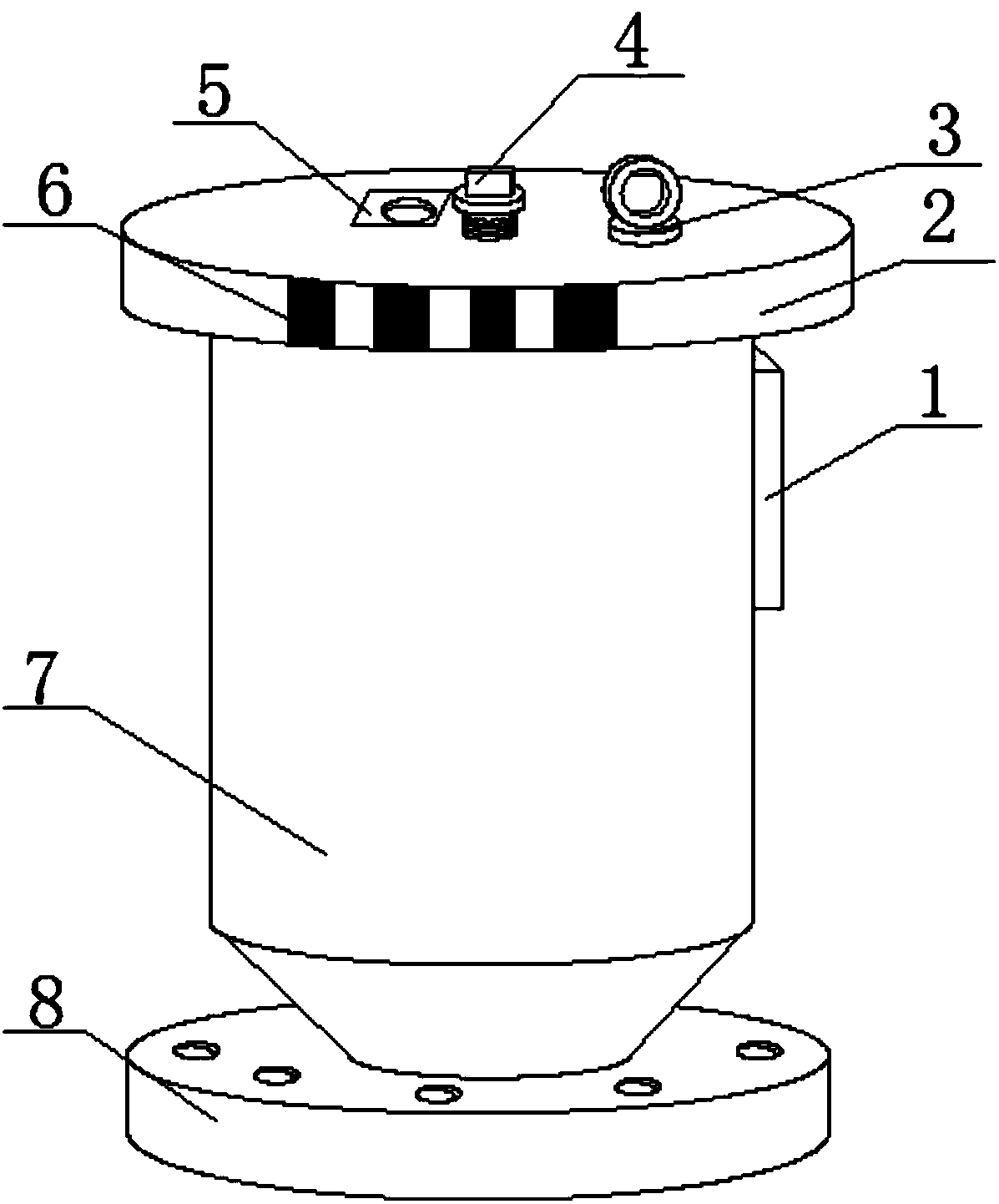 4
5
3
6
2
1
7
8