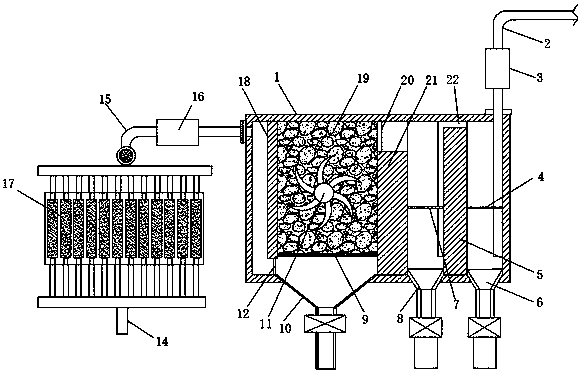 2
3
18
1
19
20
21
22
15
16
17
4
5
6
7
8
9
10
11
12
14