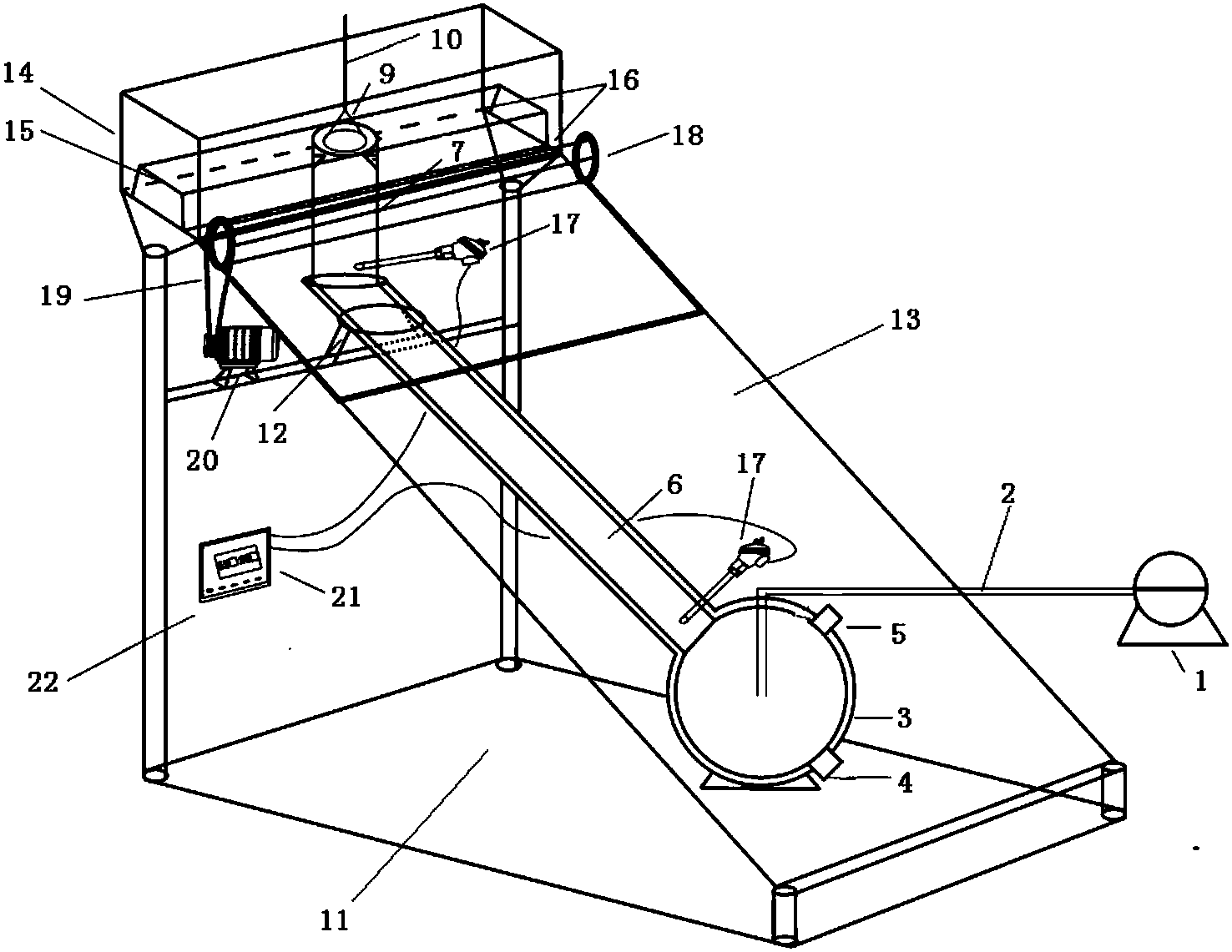 10
14
9
16
15
18
7
17
19
13
20
12
17
6
2
21
5
22
1
3
4
11