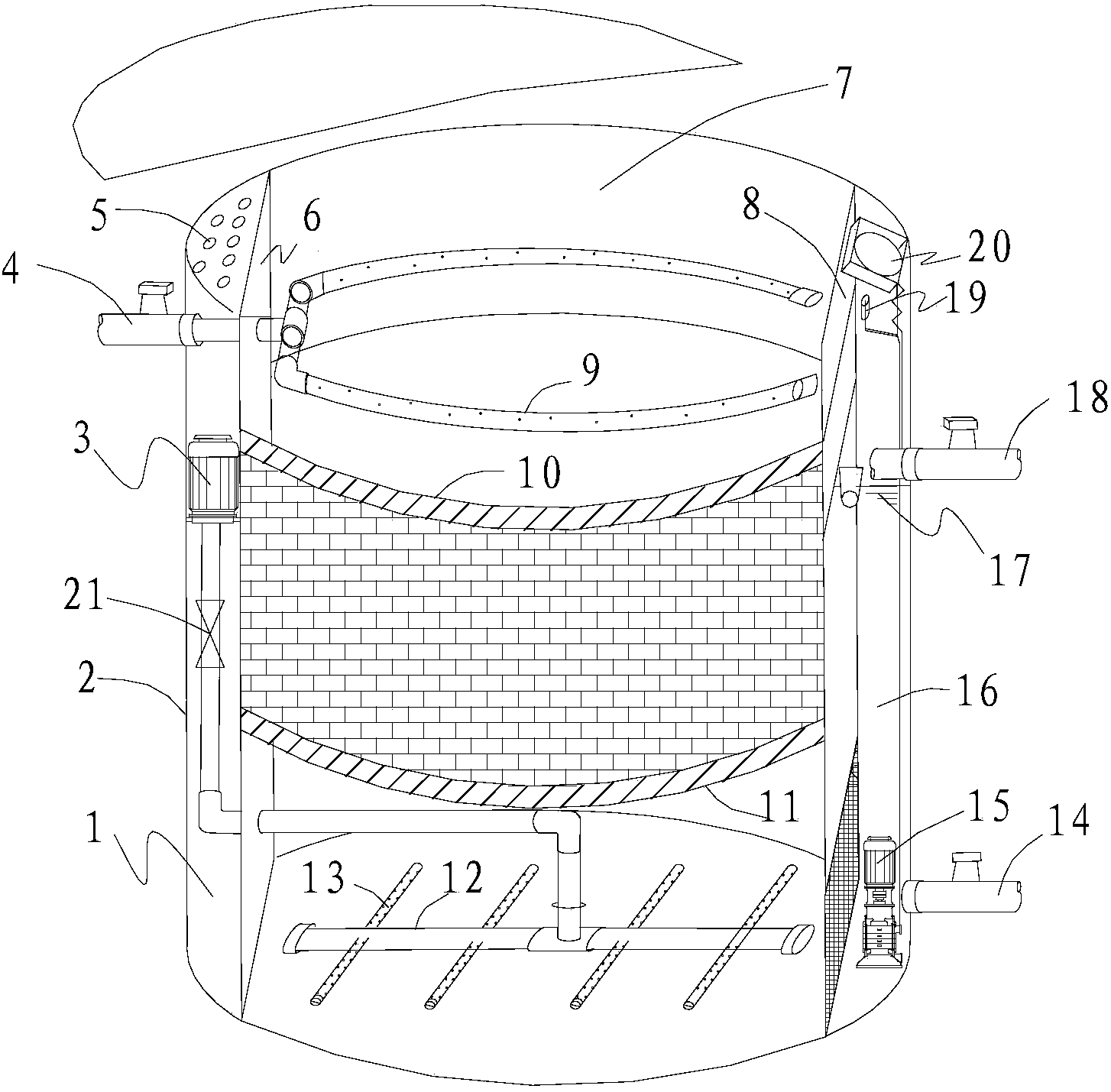 7
5
6
8
20
4
19
9
18
3
10
17
21
2
16
11
15
14
1
13
12