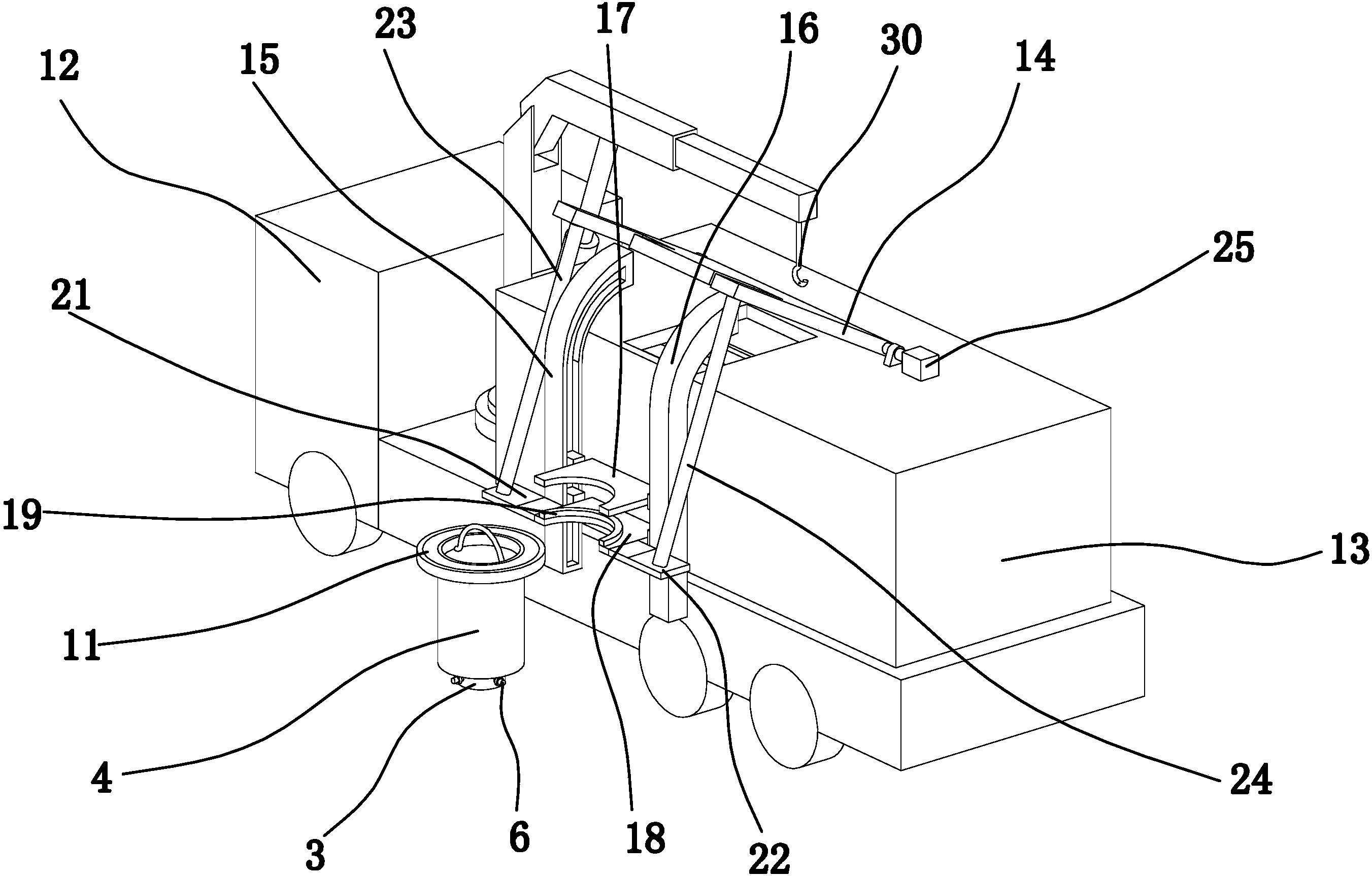 12
15
23
17
16
30
14
25
21
19
13
11
4
3
6
18
22
24