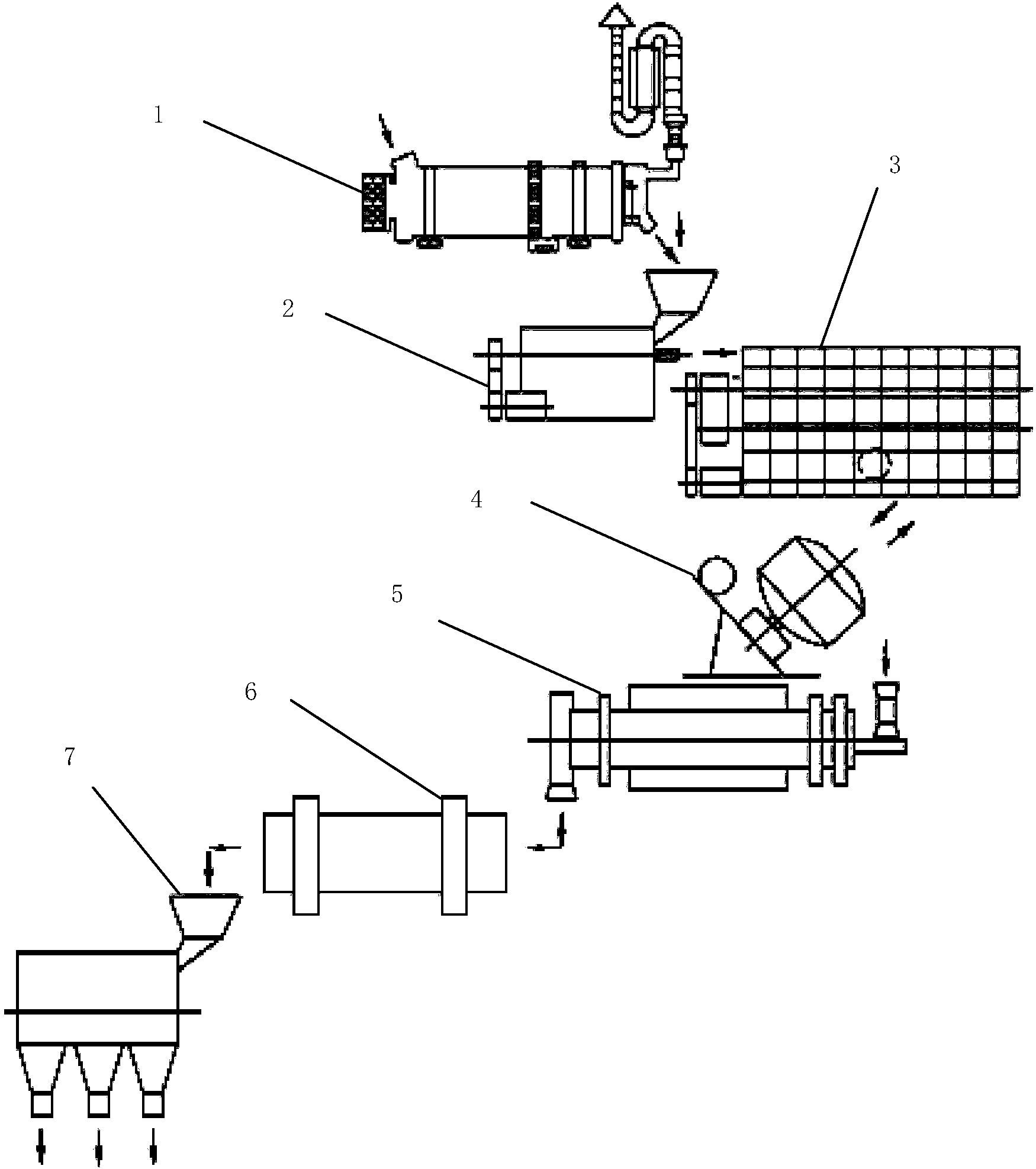 1

3

2

4

5

6

7