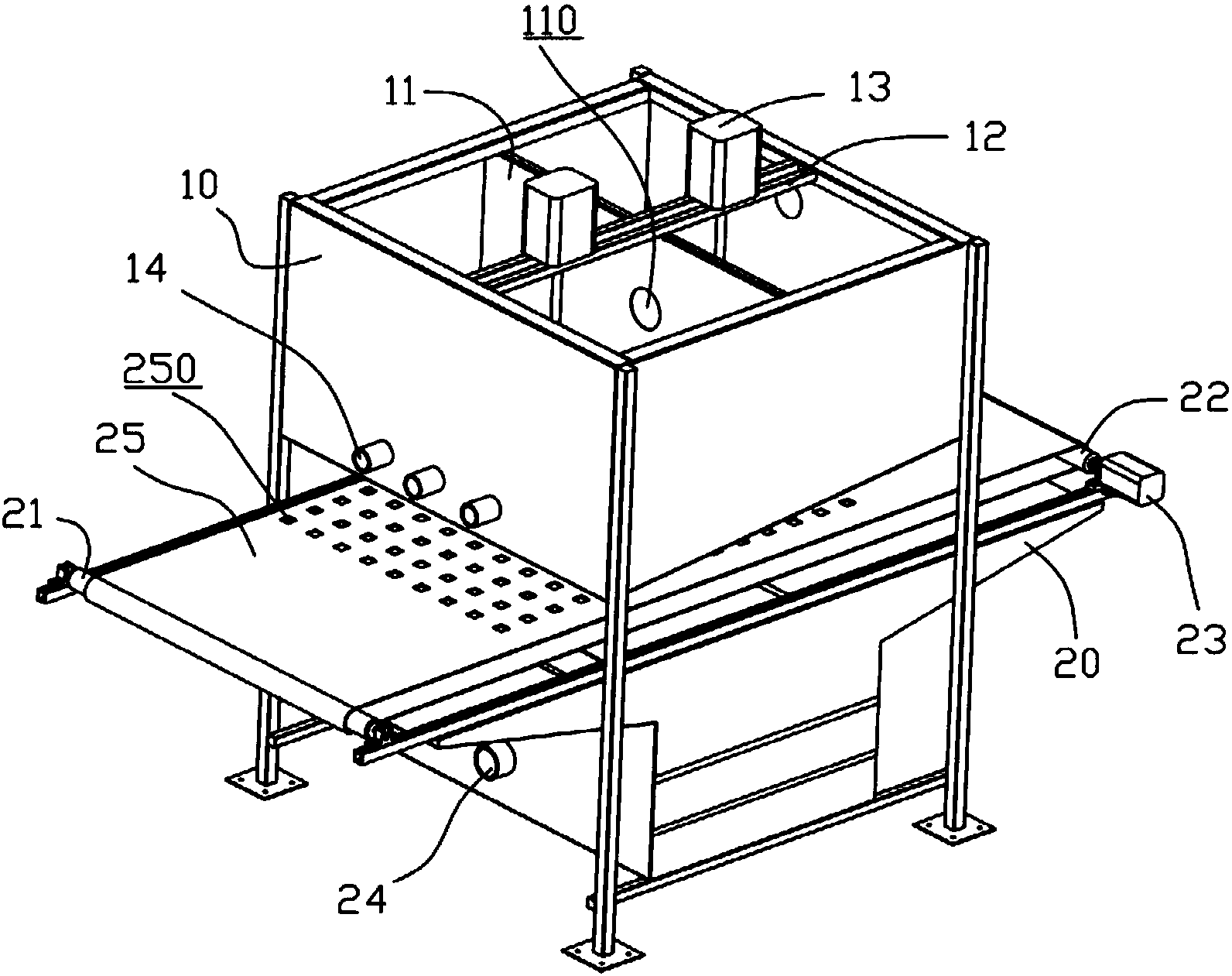 110
11
13
12
10
14
250
25
21
22
23
20
24