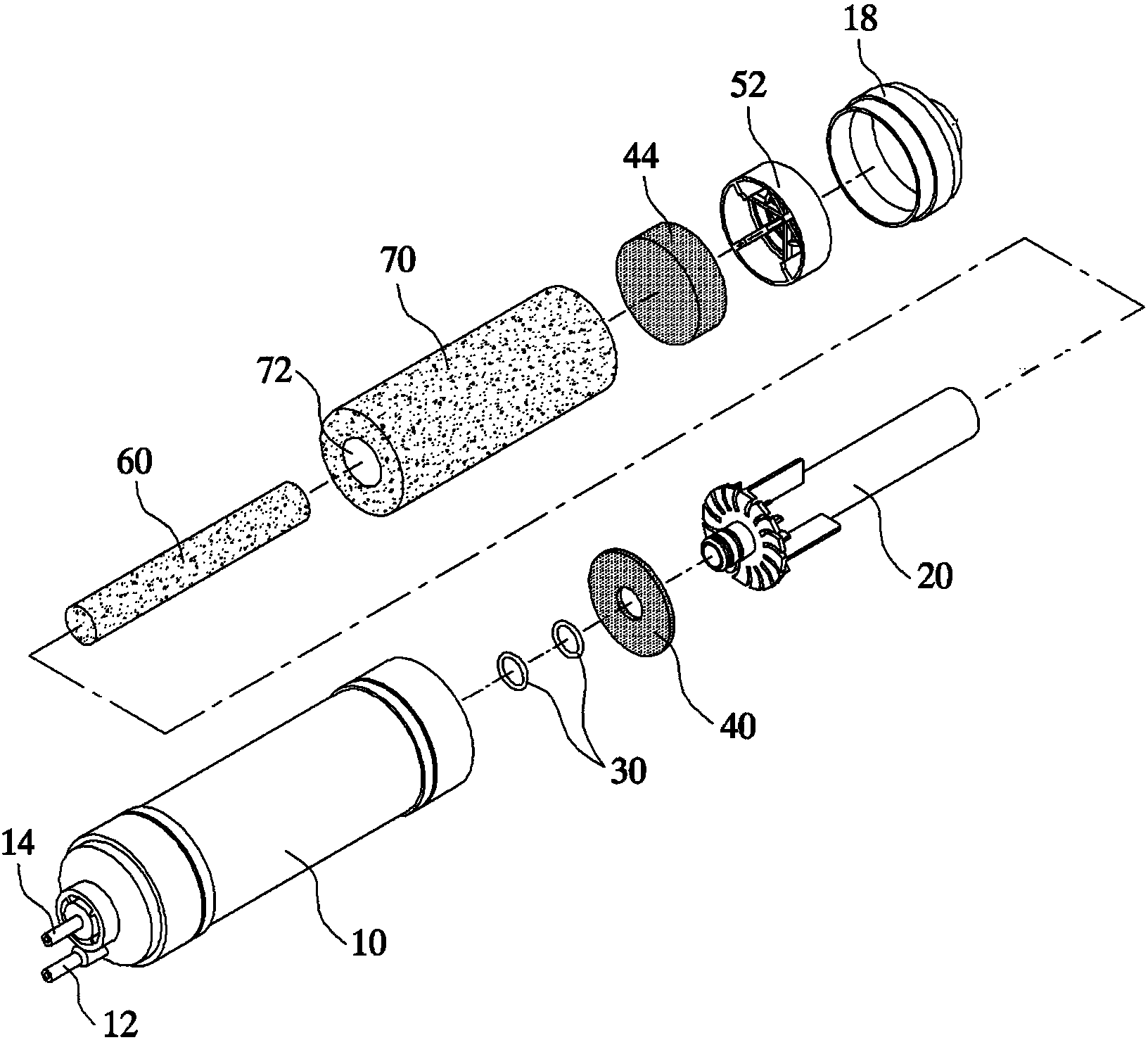 18
52
44
70
72
60
20
40
30
14
10
12