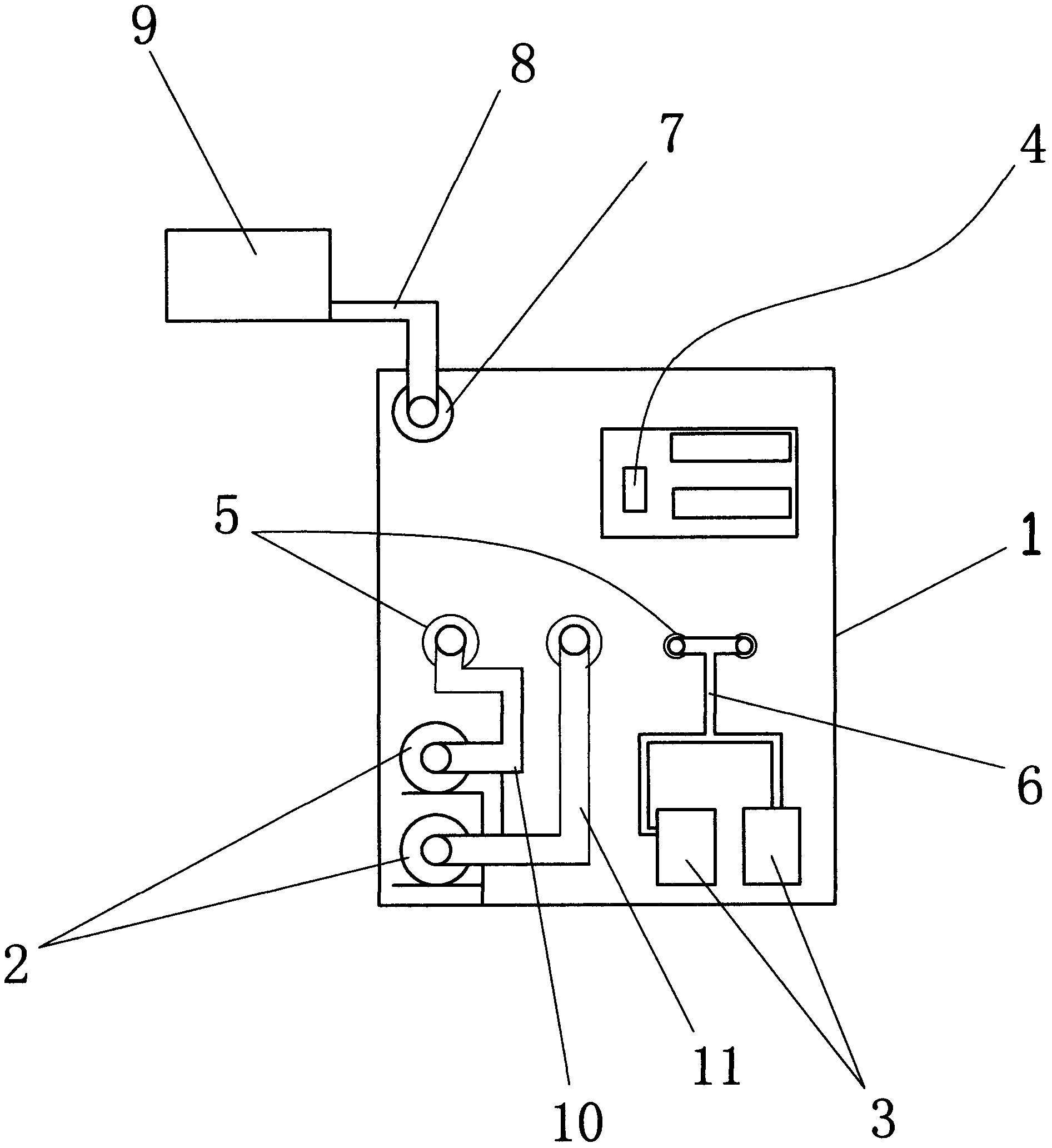 9
8
7
4
5
1
6
2
11
10
3