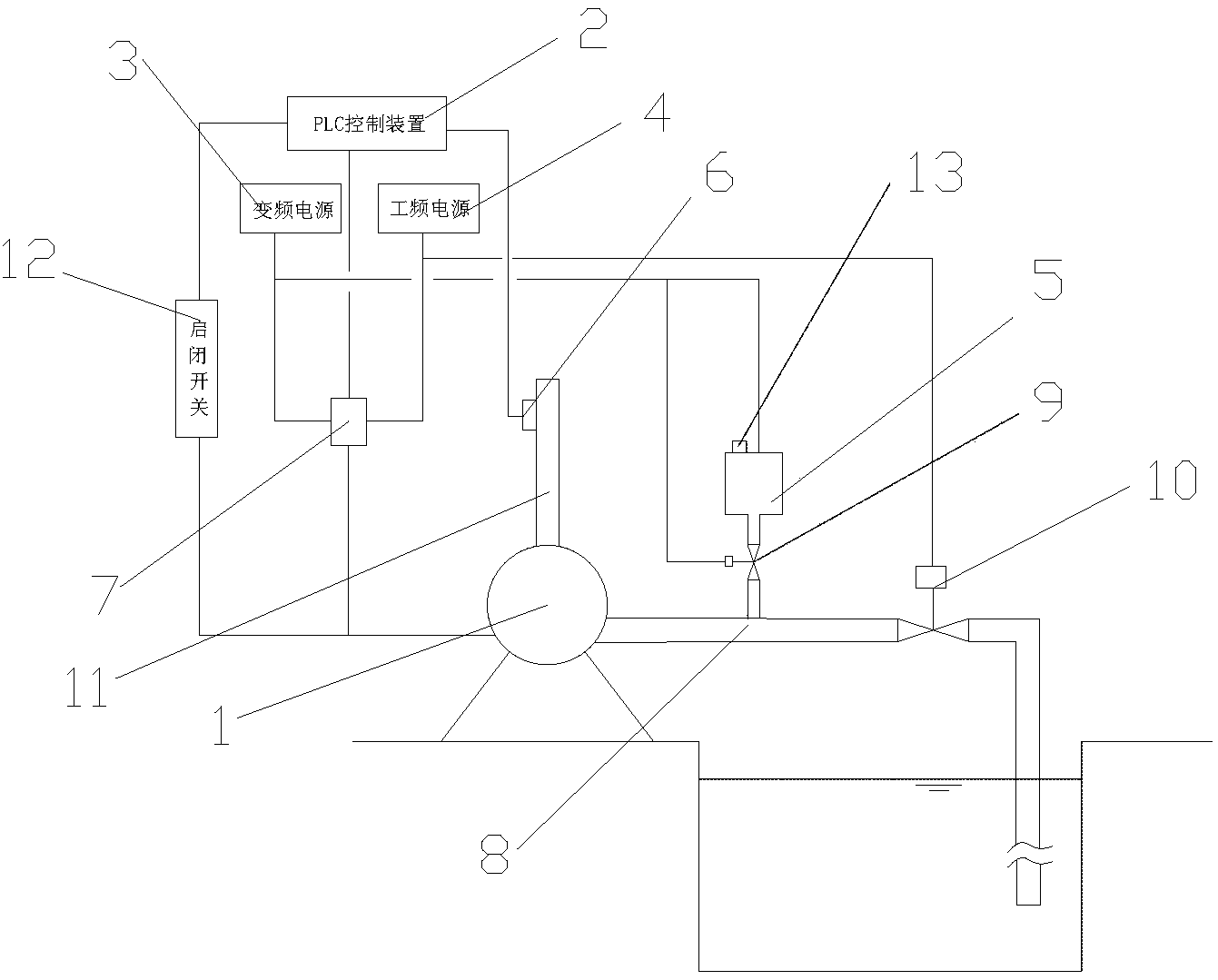 3
2
PLC控制装置
4
6
13
变频电源
工频电源
12
5
启闭开关
9
10
7
11
1
8