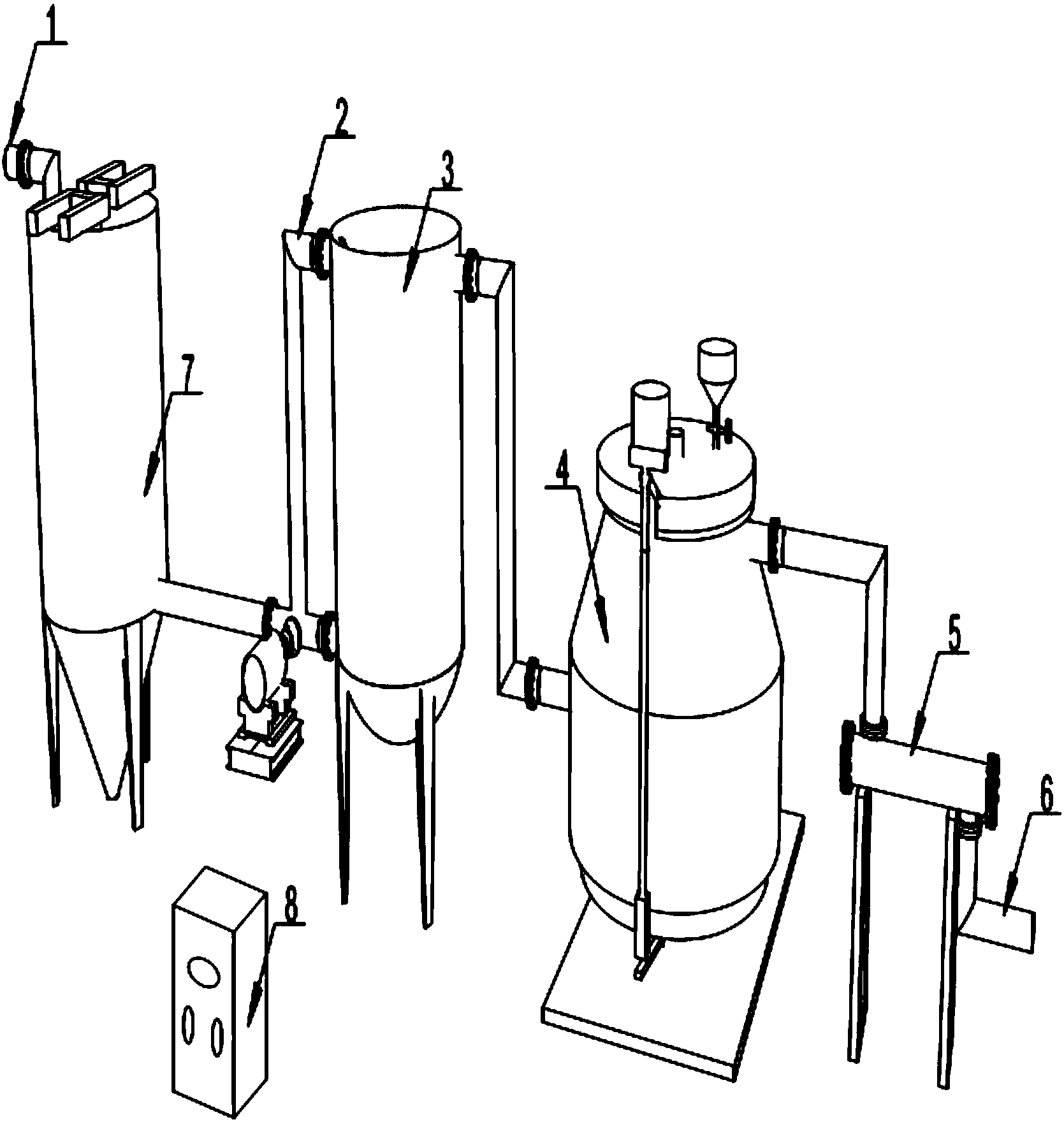 1
2
3
7
4
5
6
8