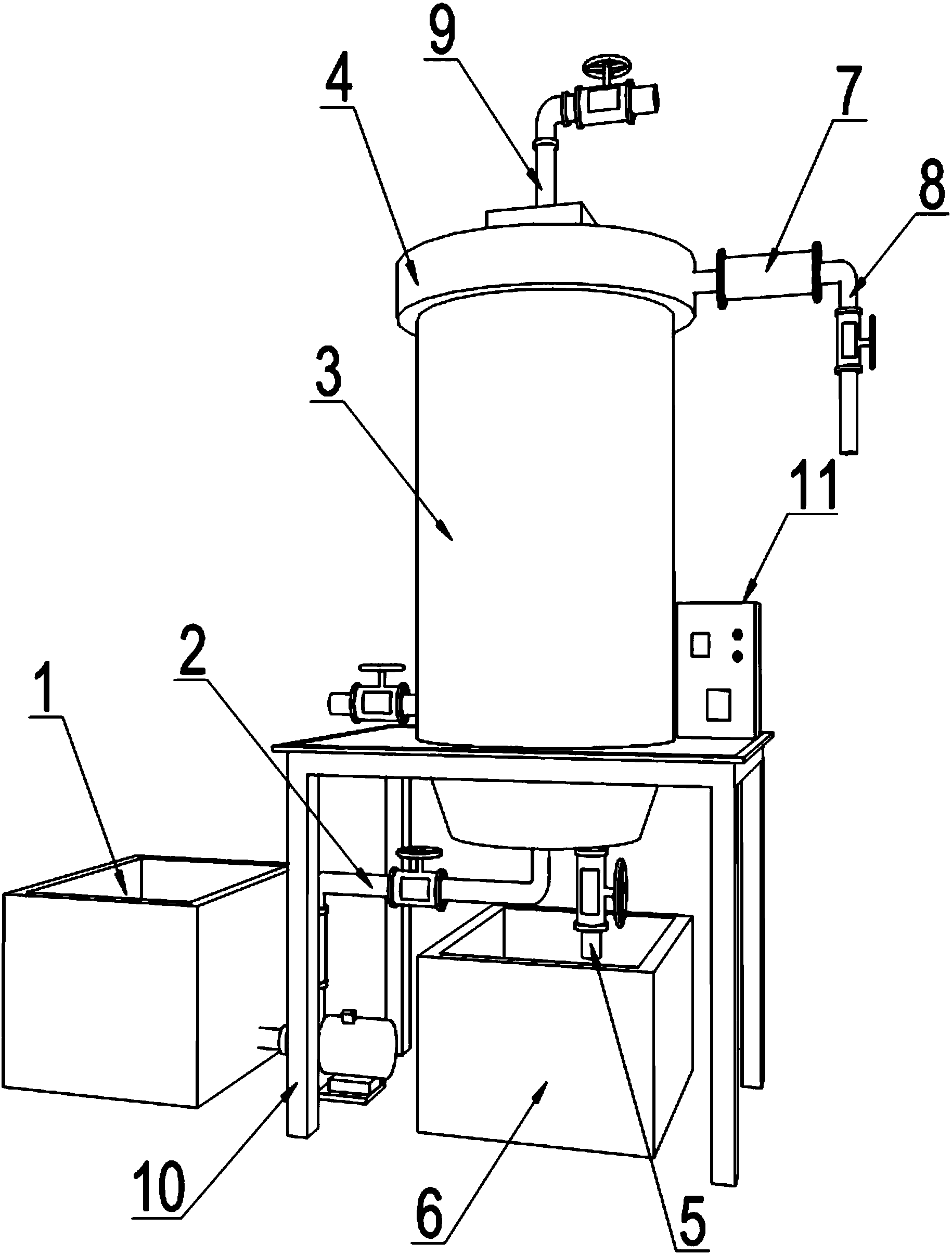 9
4
7
8
3
11
2
1
10
6
5