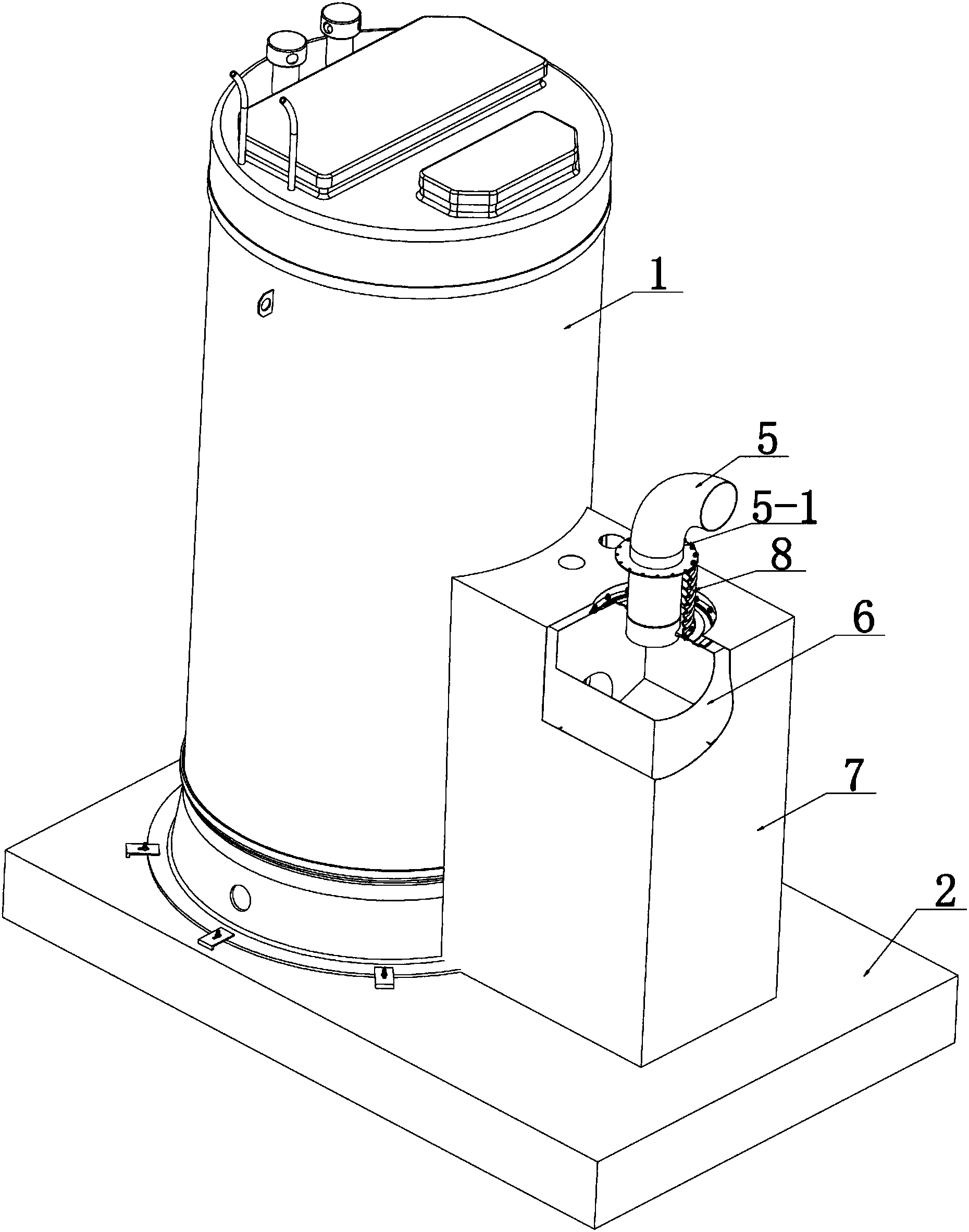 1
5
5-1
8
6
7
2