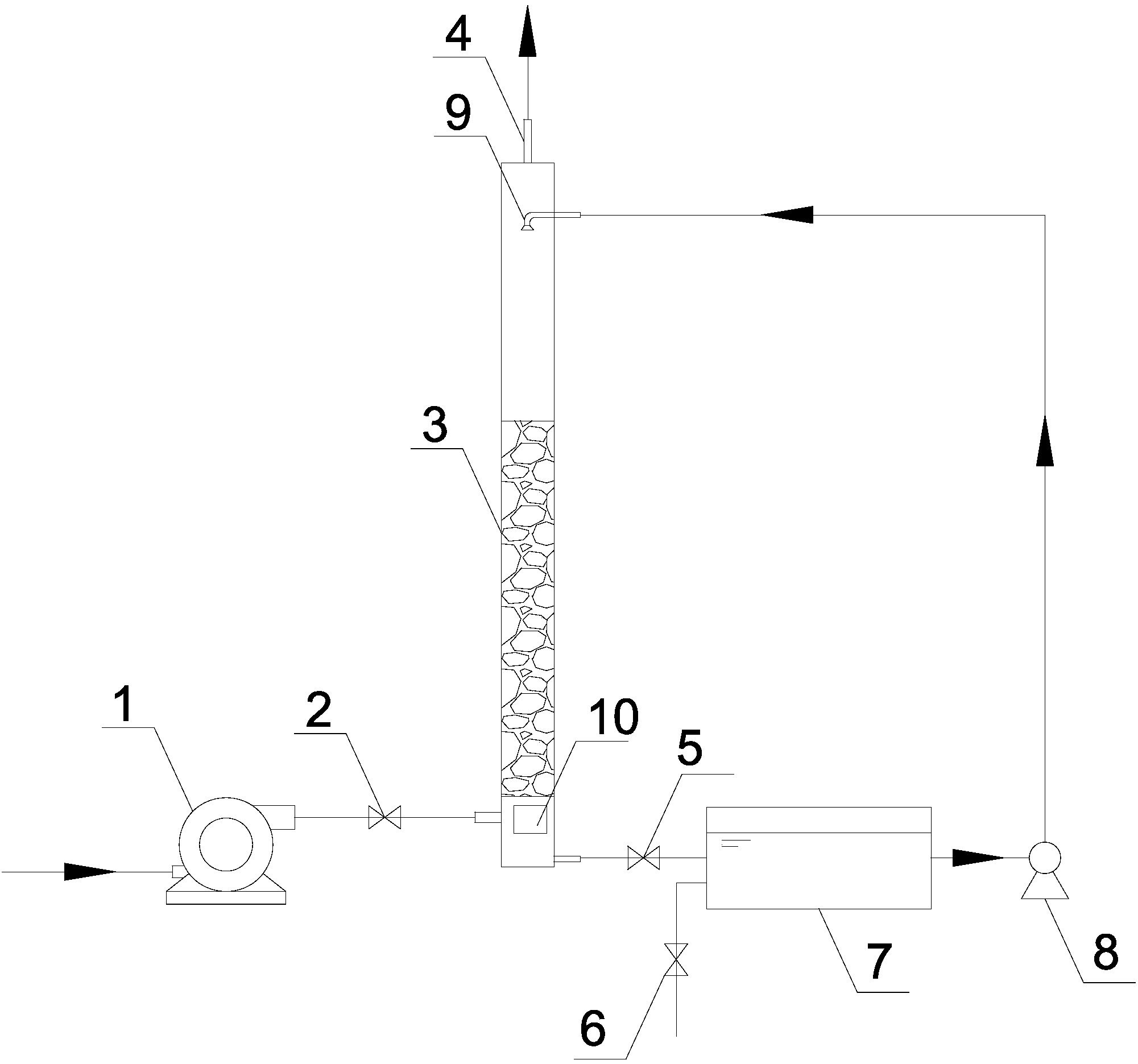 4
9
3
1
2
10
5
7
8
6