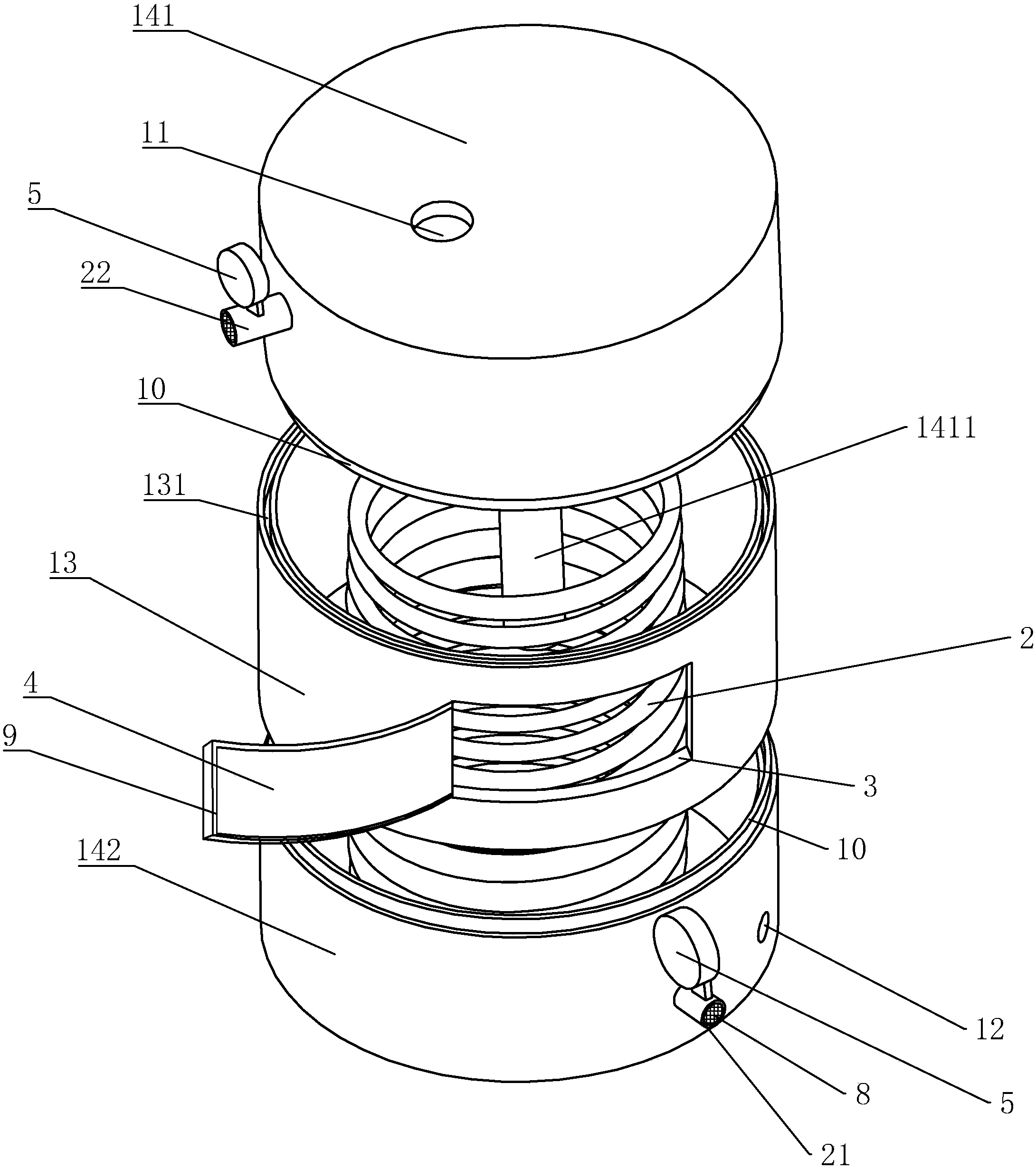 141
11
5
22
10
1411
131
13
2
4
9
3
10
142
12
8
5
21