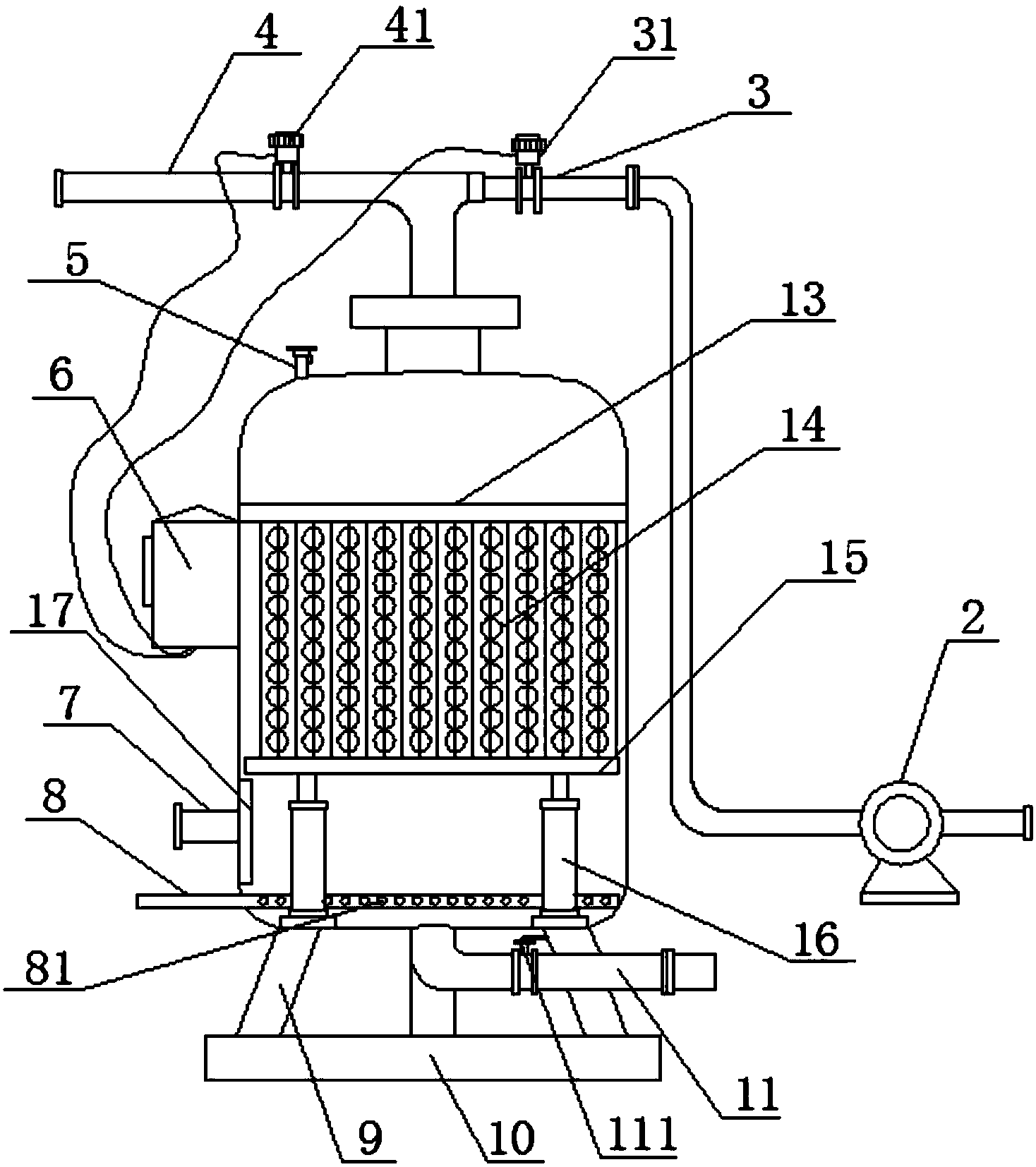 4
41
31
3
5
13
6
14
15
17
2
7
8
16
81
11
9
10
111