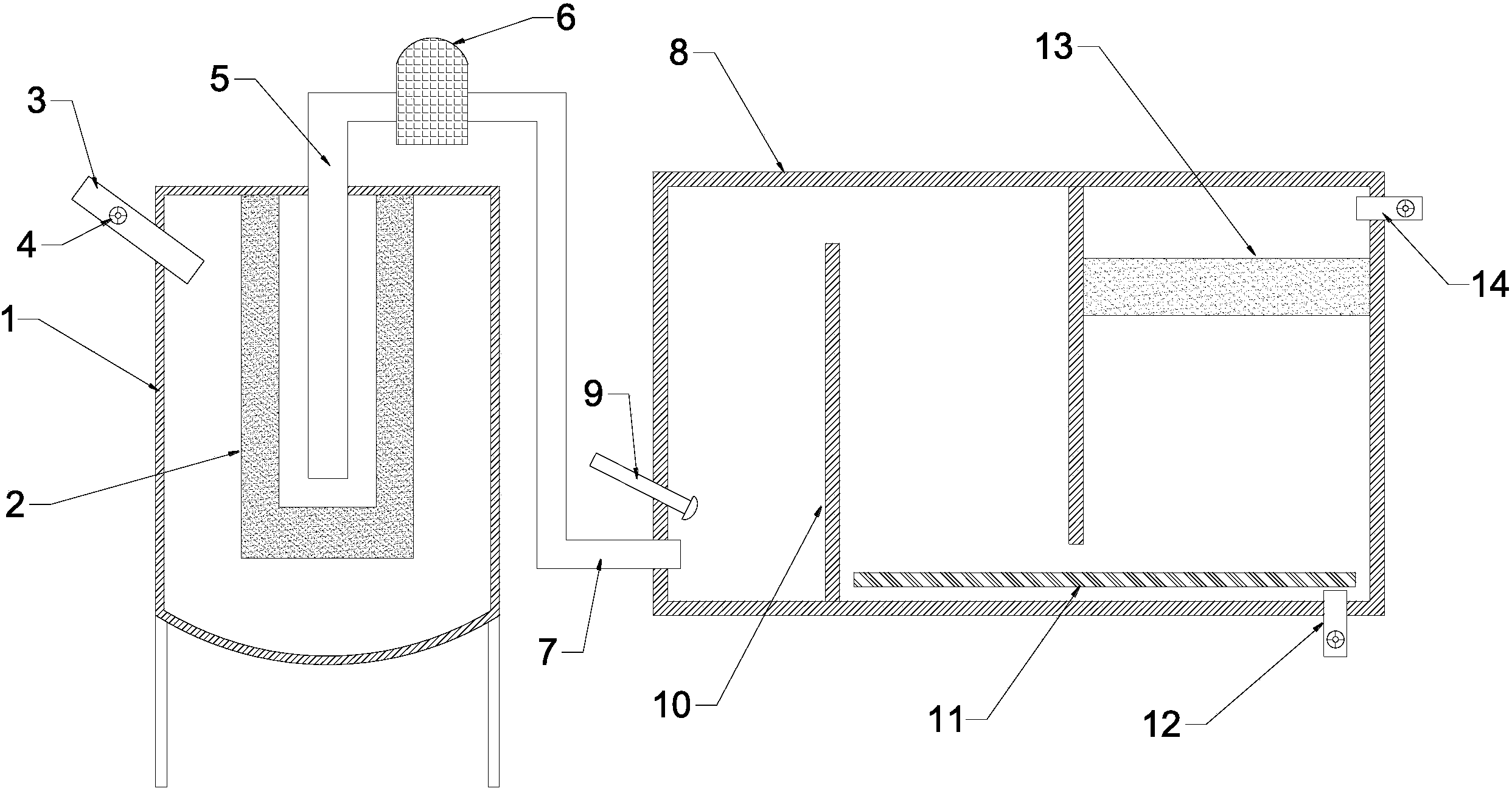 6
8
13
5
3
4
14
1
9
2
7
10
11
12