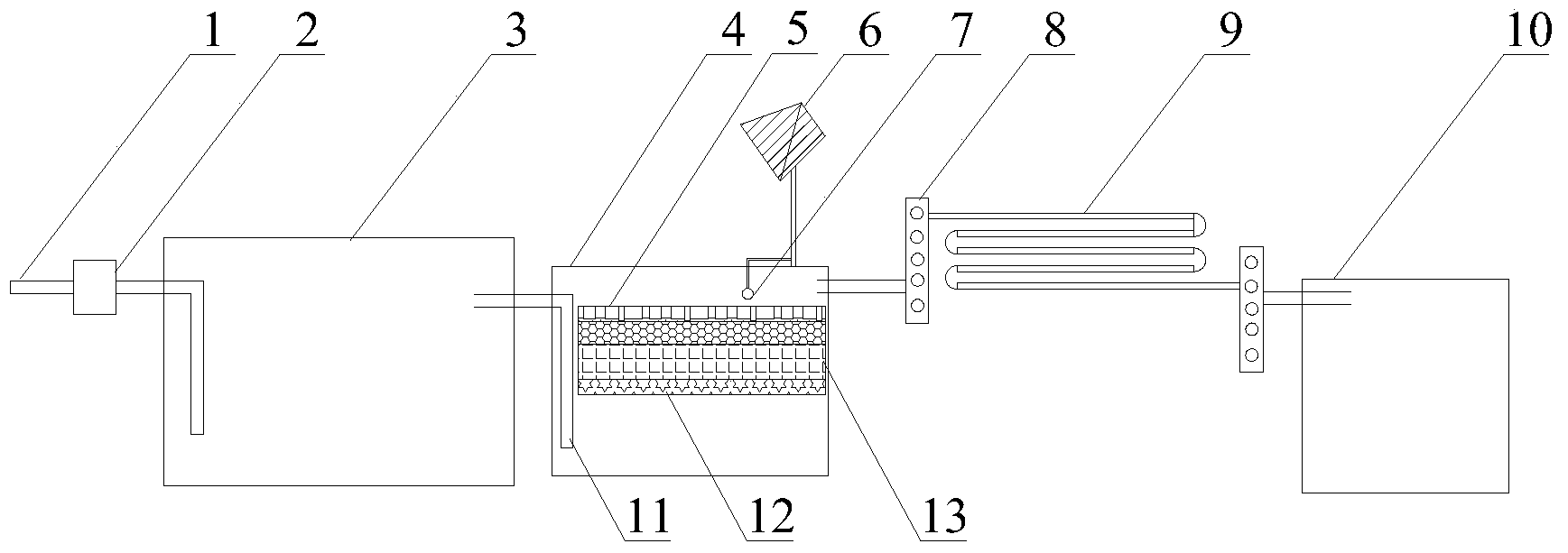 1 2 3 4 5 6 7 8 9 10

11 12 13