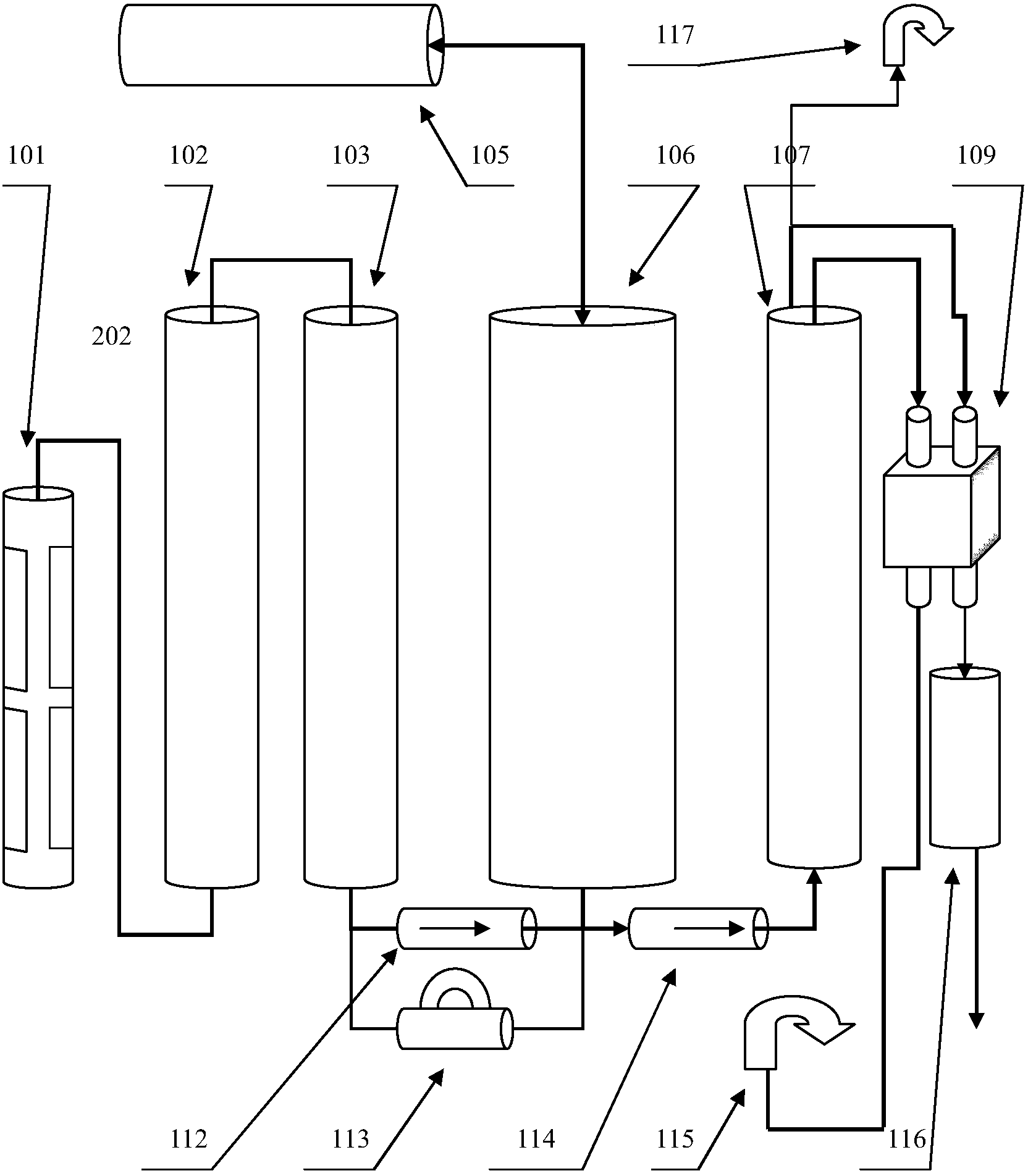 117

101 102 103 105 106 107 109

202

112 113 114 115 116