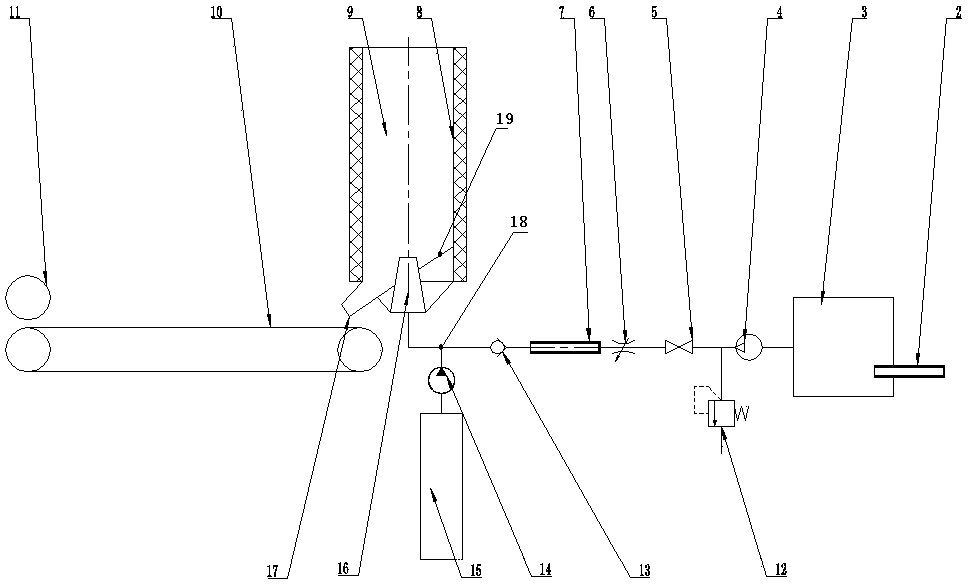 11
10
9
8
7
6
5
4
3
2
19
18
17
16
15
14
13
12