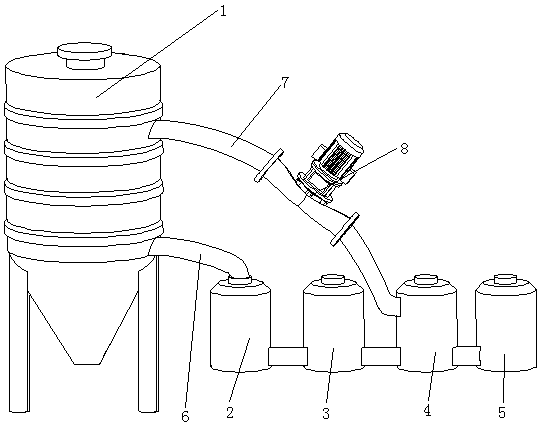 1
7
8
6
2
3
4
5