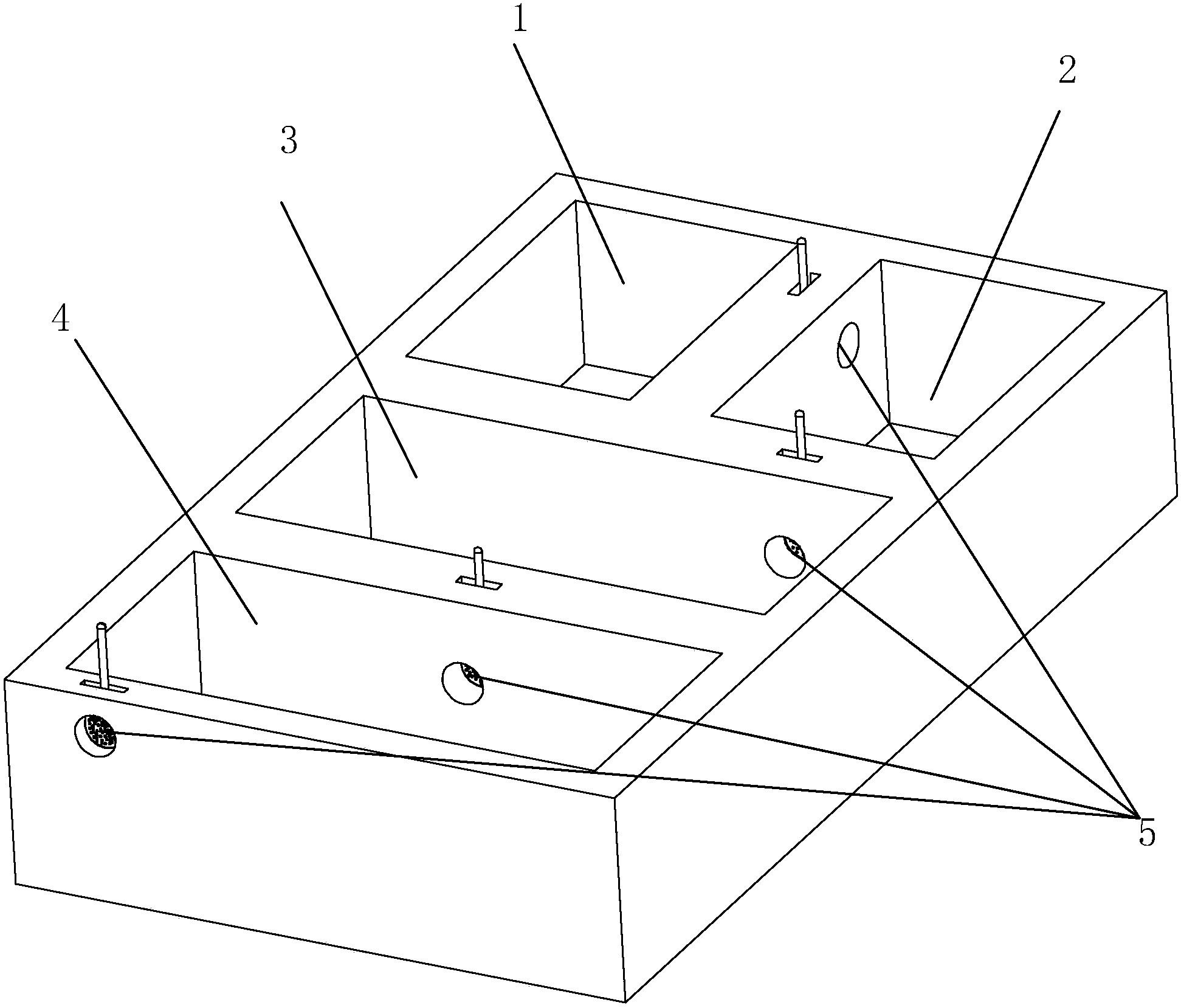 1
2
3
4
5