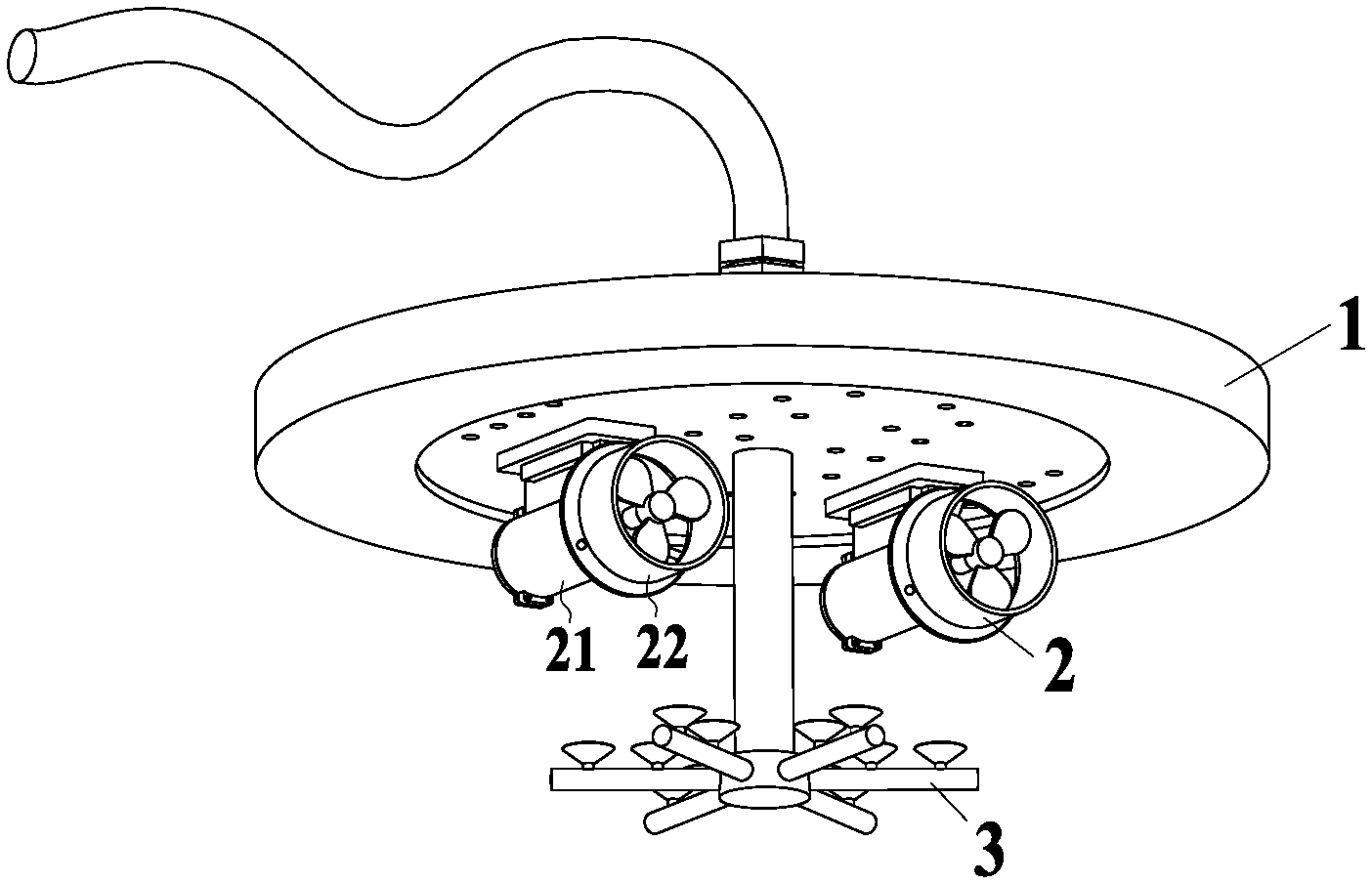 1
21
22
2
3