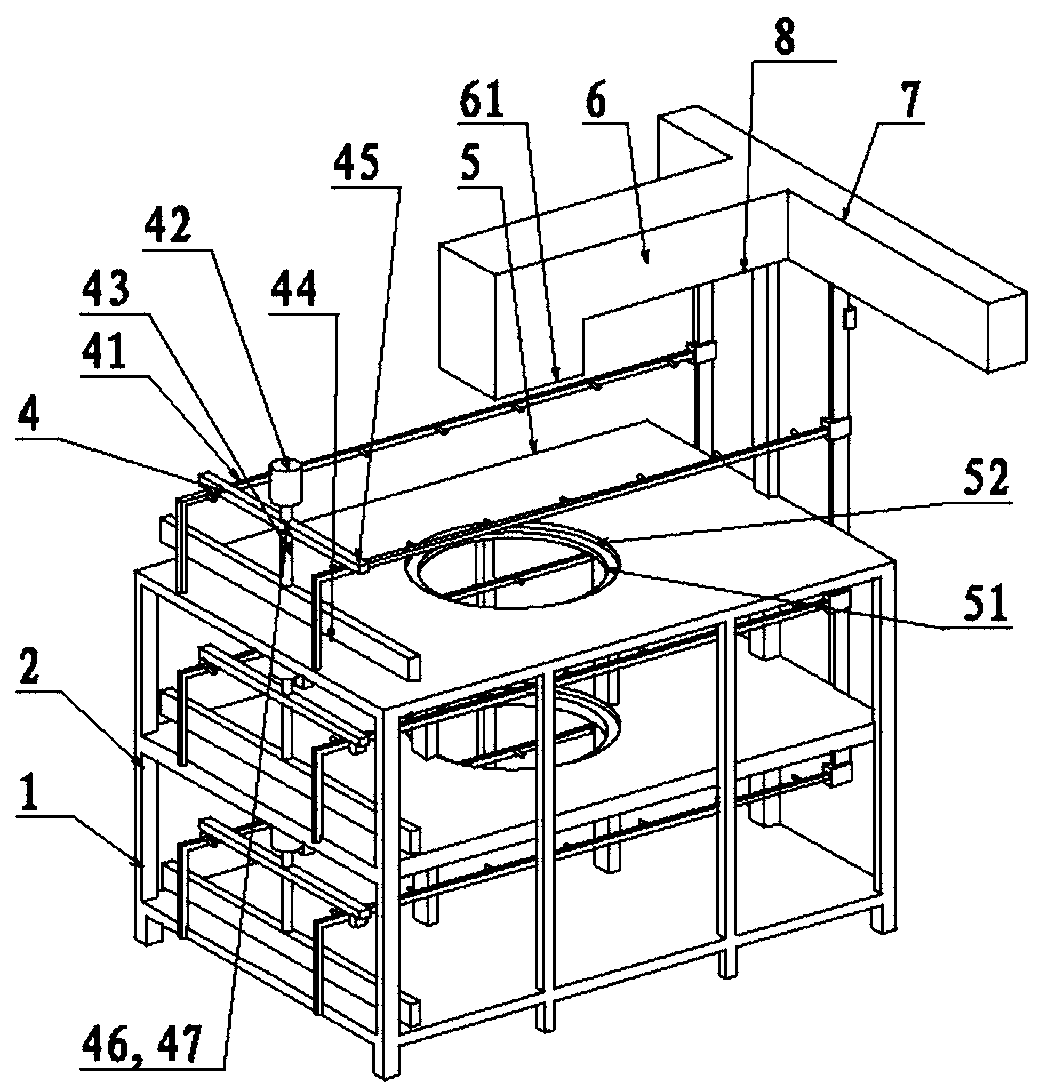 8
61
6
7
45
5
42
43
44
41
4
52
51
2
1
46, 47