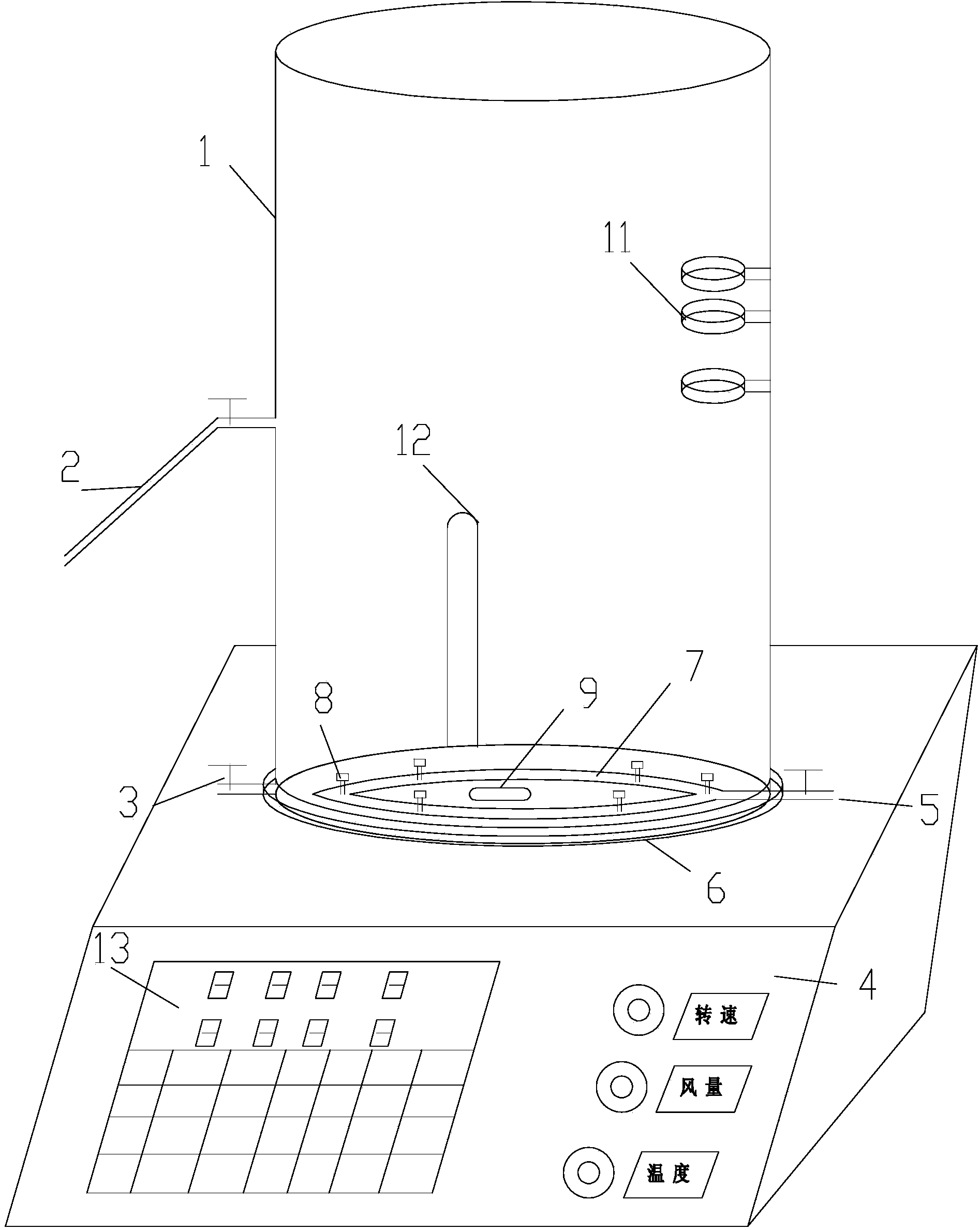 1
11
2
12
8
9
7
3
5
6
13
4
转速
风量
温度