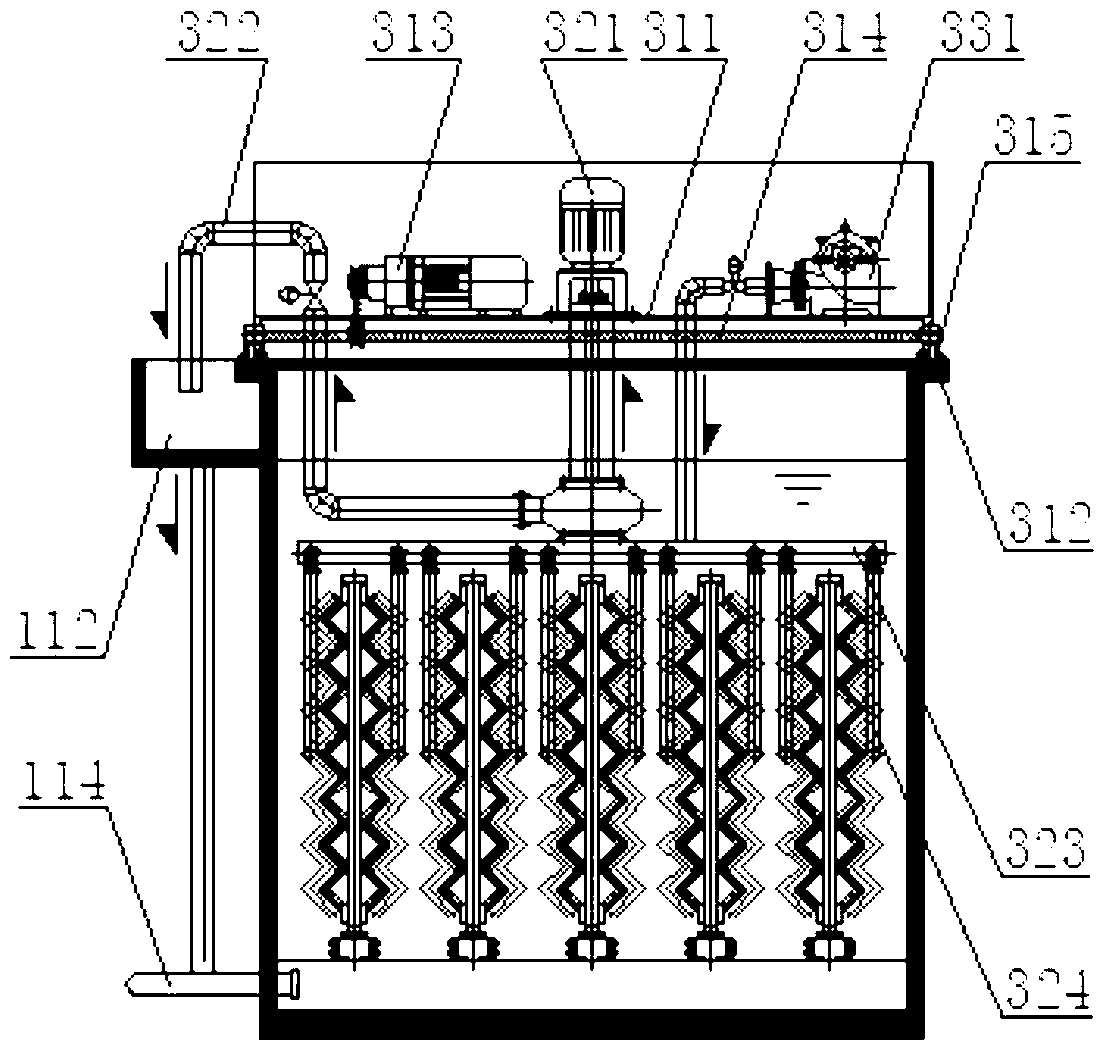 322
313
321
311
314
331
315
312
112
114
323
324