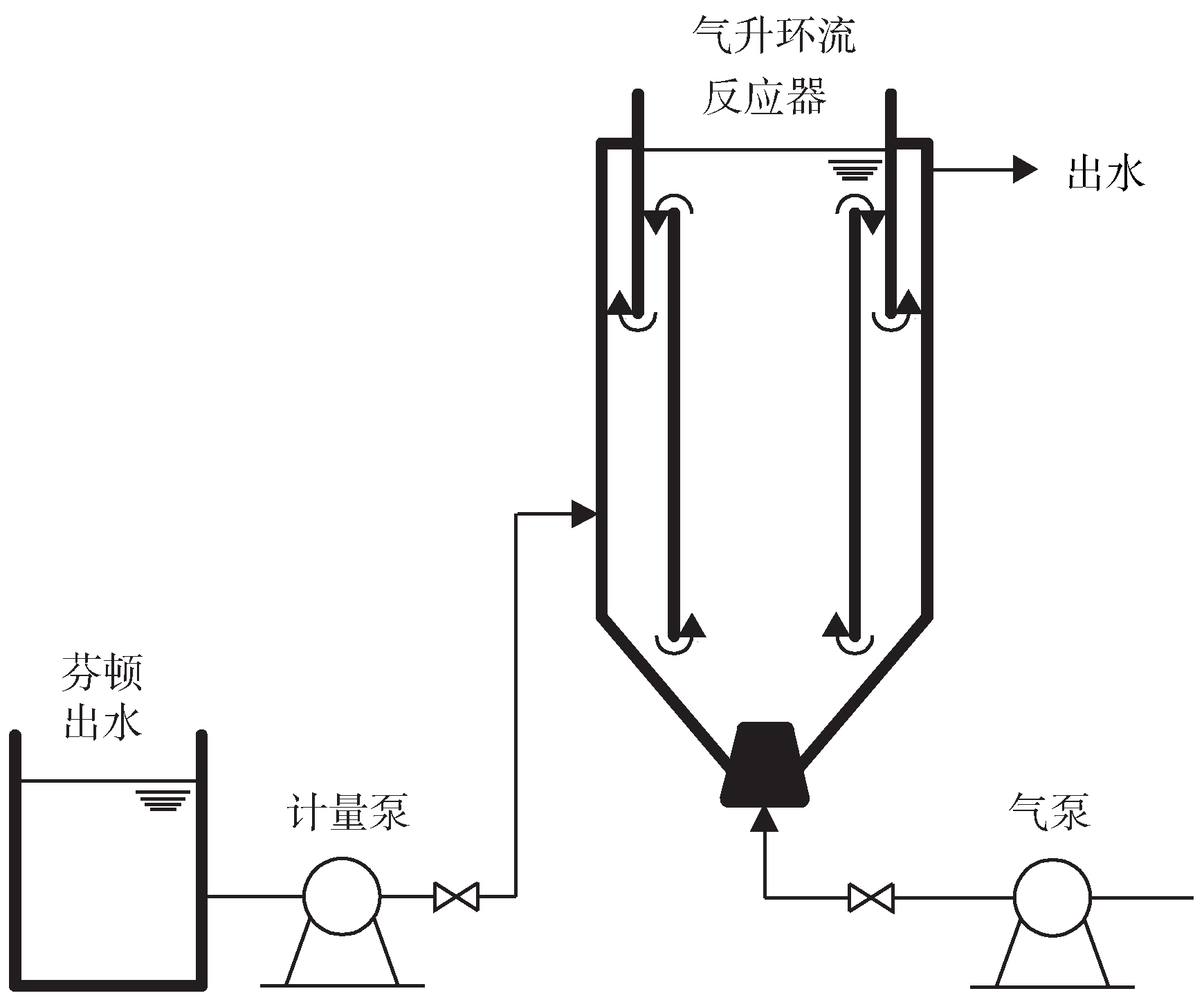 气升环流
反应器

出水

芬顿
出水

计量泵

气泵