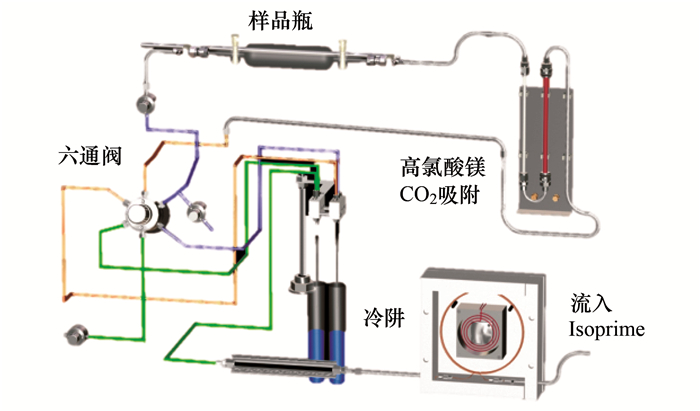 样品瓶

六通阀

高氯酸镁
$CO_2$吸附

冷阱

流入
Isoprime