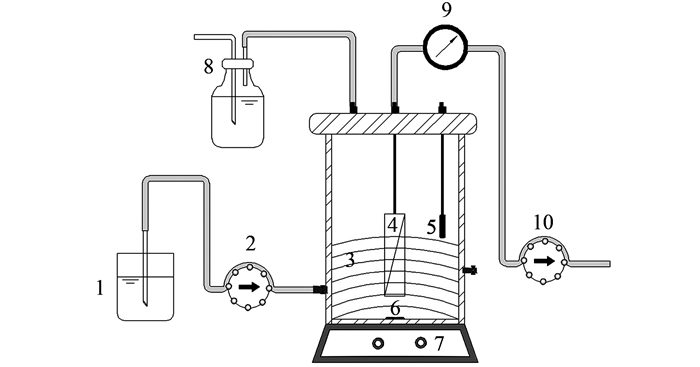 9
8
4
5
10
2
3
1
6
7