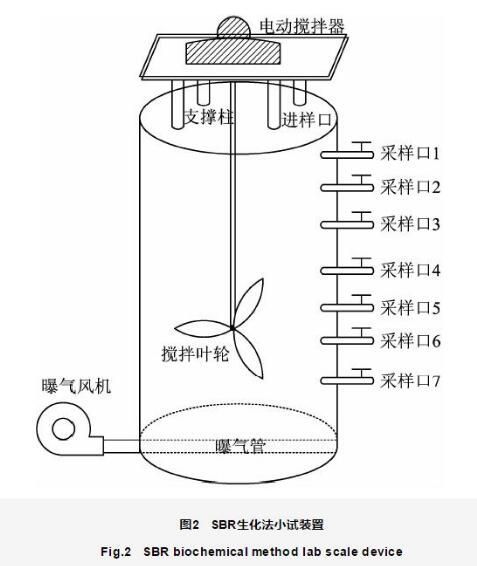 电动搅拌器

支撑柱

进样口

采样口1

采样口2

采样口3

采样口4

采样口5

采样口6

采样口7

搅拌叶轮

曝气风机

曝气管

图2 SBR生化法小试装置

Fig.2 SBR biochemical method lab scale device