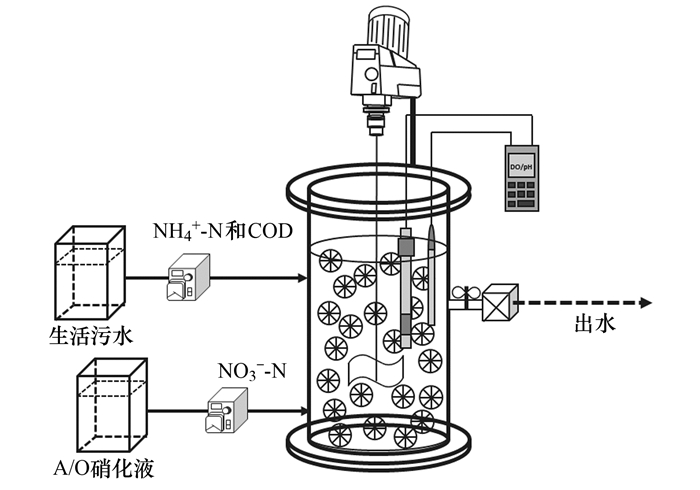 DO/pH

$NH_4^+$-N和COD

生活污水

出水

$NO_3^-$-N

A/O硝化液