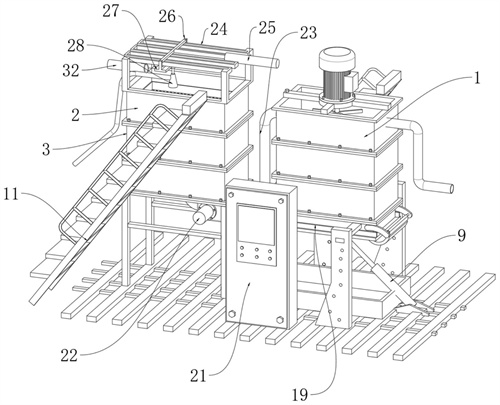 27
26
24
25
23
28
32
1
2
3
11
9
22
21
19