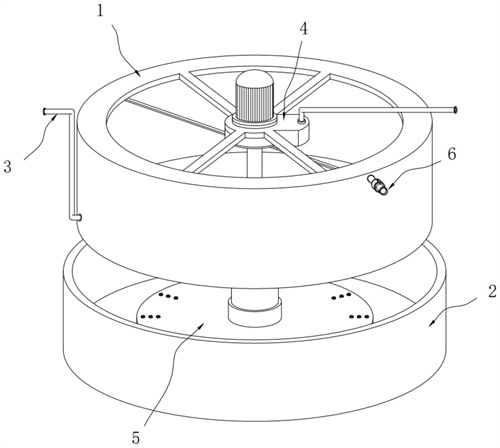 1
4
3
6
2
5