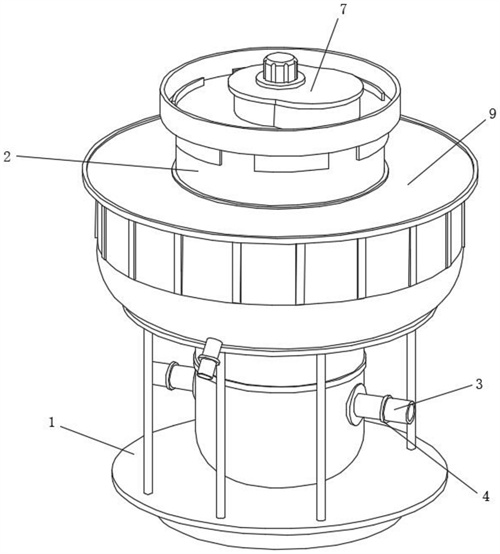 7
9
2
3
1
4