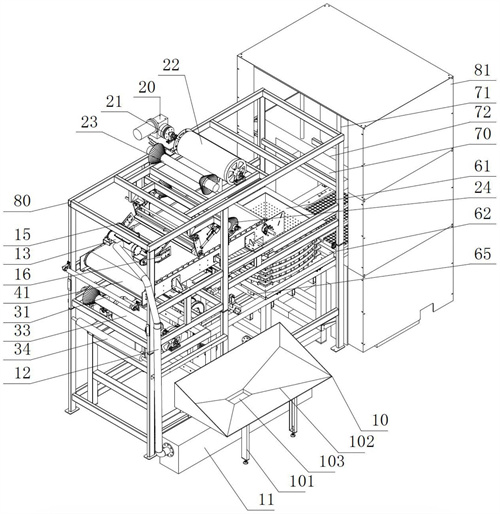 22
20
21
23
80
15
13
16
41
31
33
34
12
81
71
72
70
61
24
62
65
10
102
103
101
11