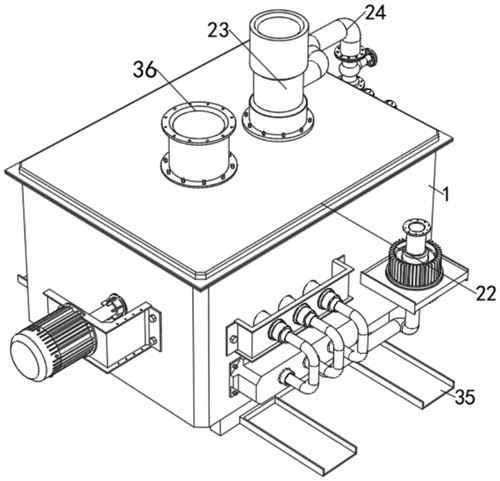 24
23
36
1
22
35