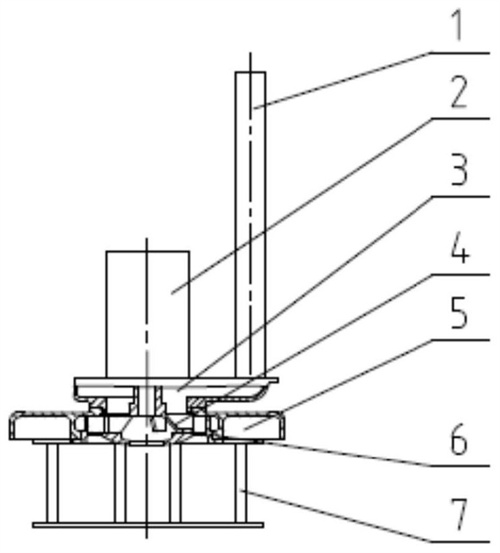 1
2
3
4
5
6
7