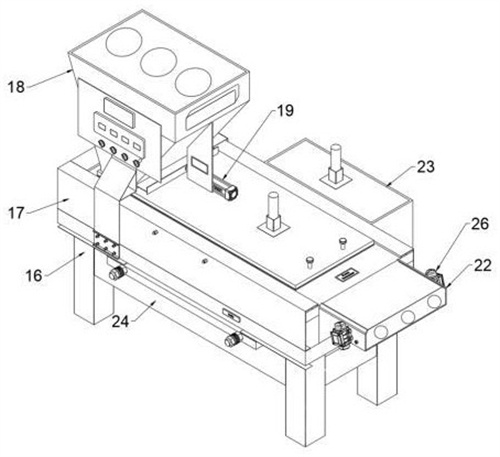 18
19
23
17
26
22
16
24