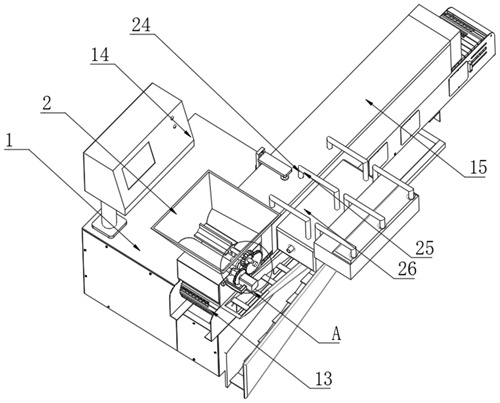 24
14
2
1
15
25
26
A
13