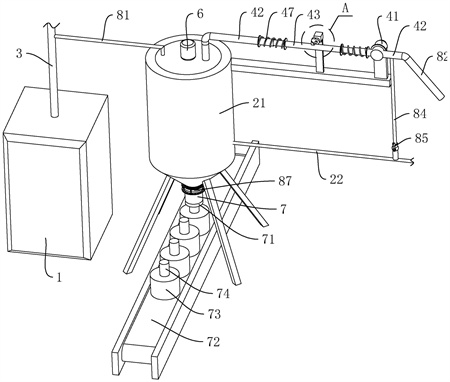 81
6
42
47
43
A
41
42
82
3
21
84
85
22
87
7
71
1
74
73
72