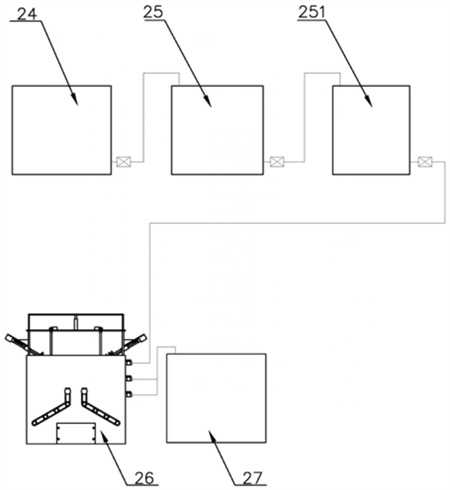 24
25
251
26
27