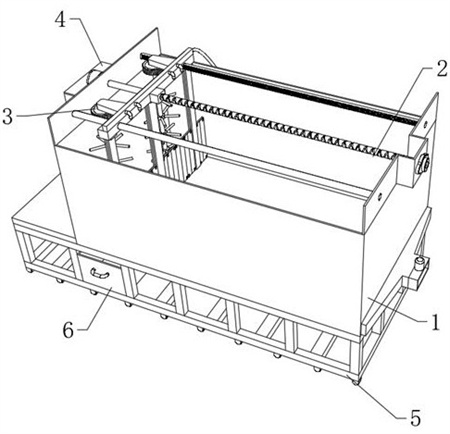 4
2
3
6
1
5