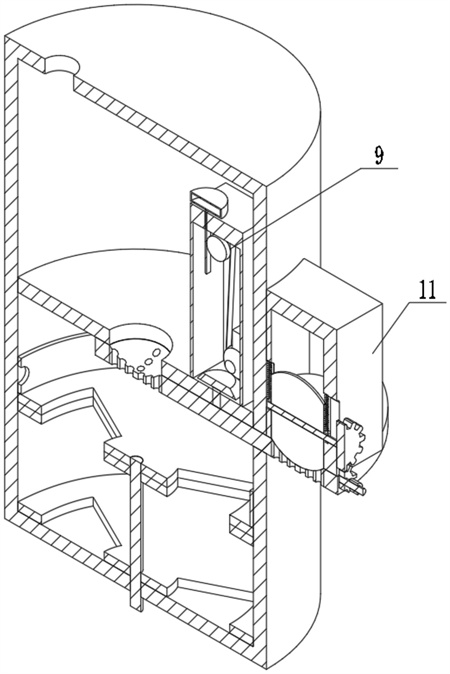 9
11