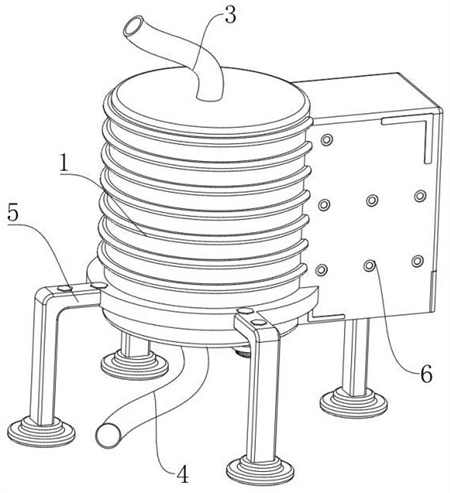 3
1
5
6
4