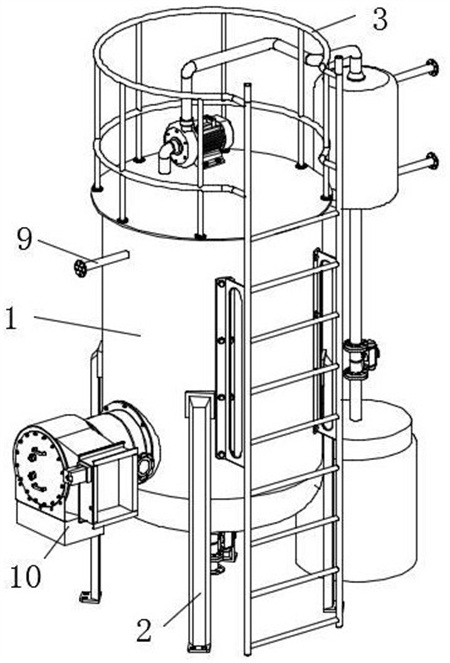 3
9
1
10
2