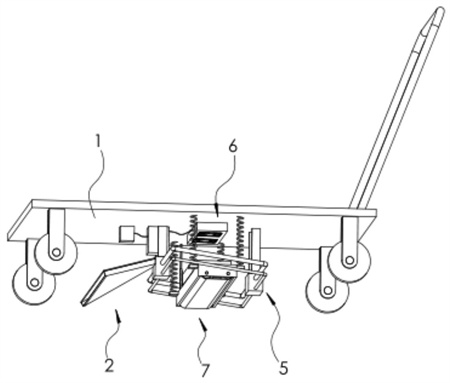 1
6
2
7
5