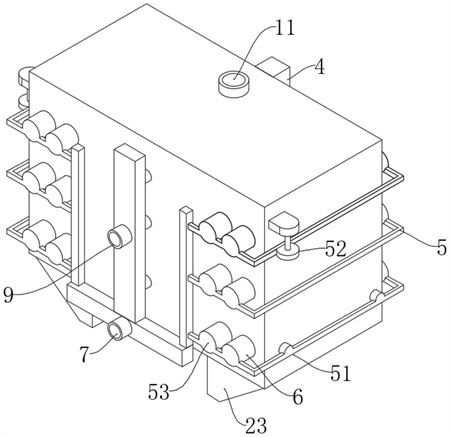 11
4
52
5
9
7
51
53
6
23