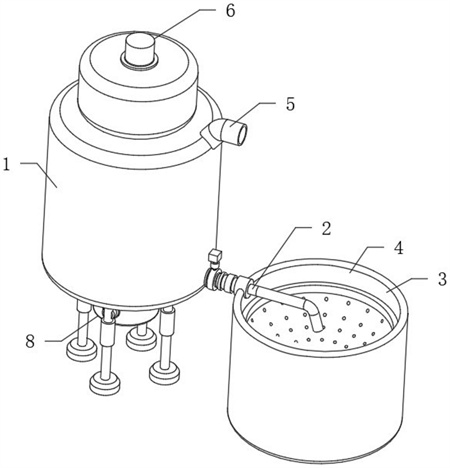 6
5
1
2
4
3
8